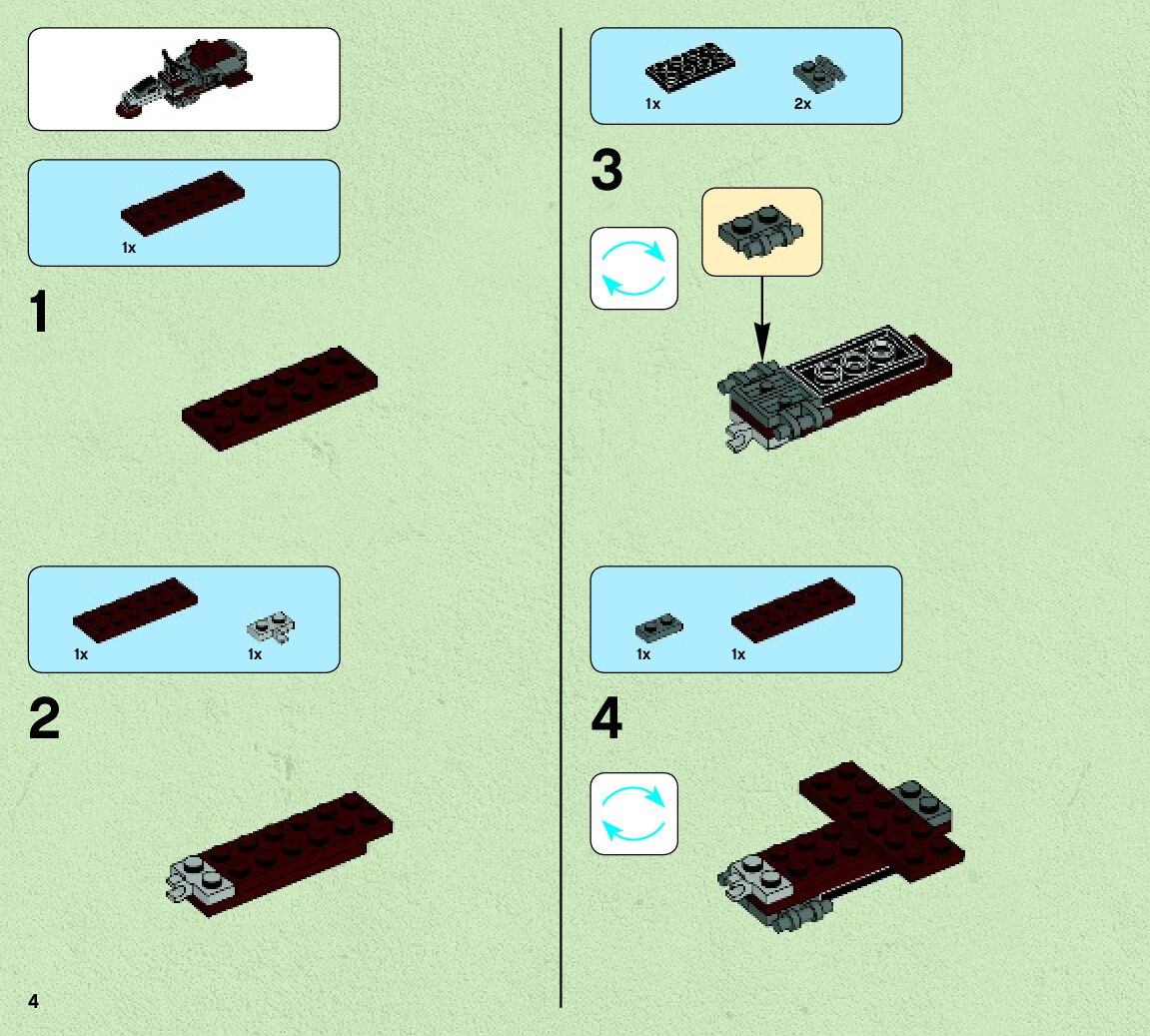 1x

1

1x 1x

2

4

1x 2x

3

1x 1x

4