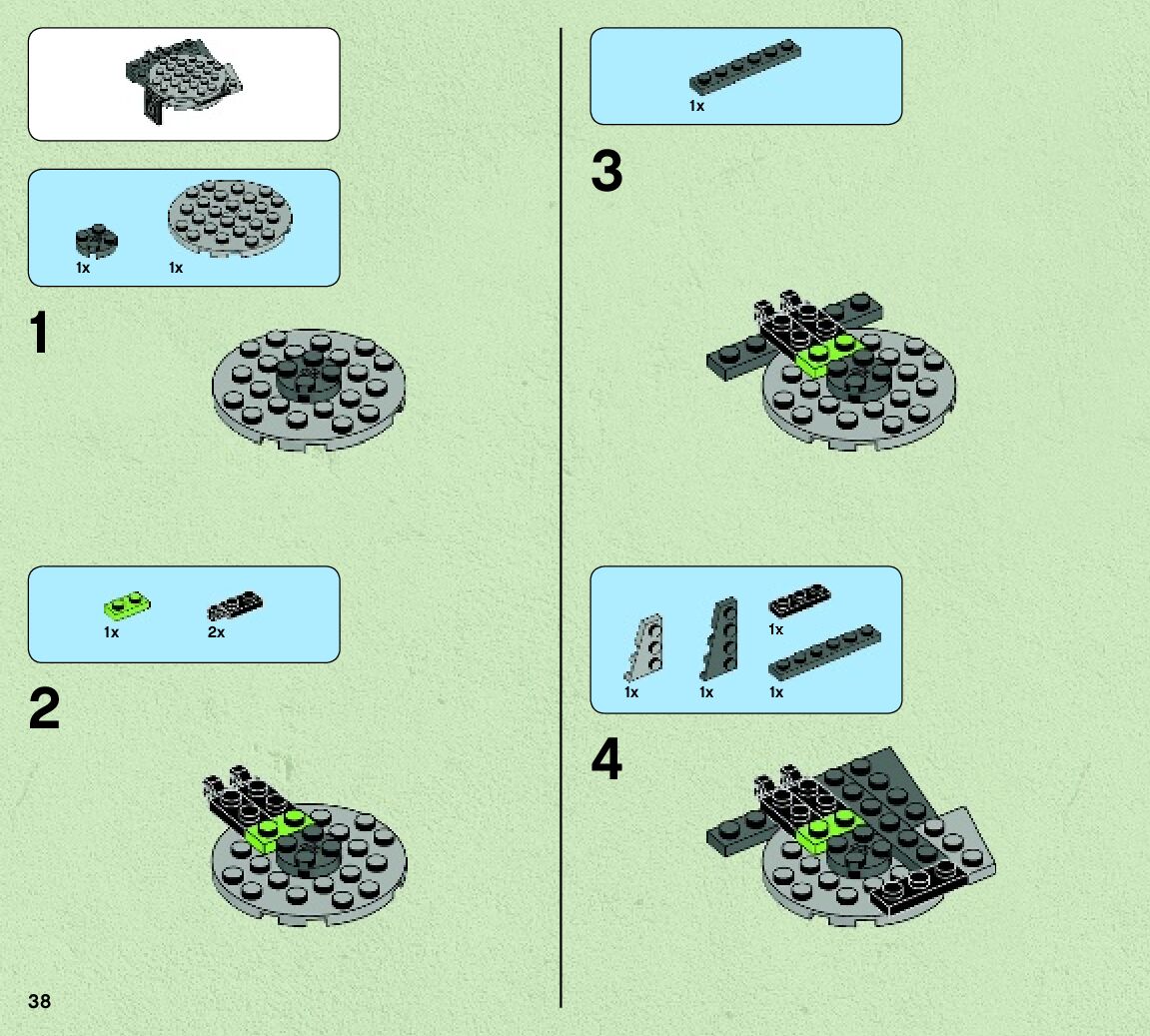 1x 1x

1

1x 2x

2

38

1x

3

1x

1x 1x 1x

4