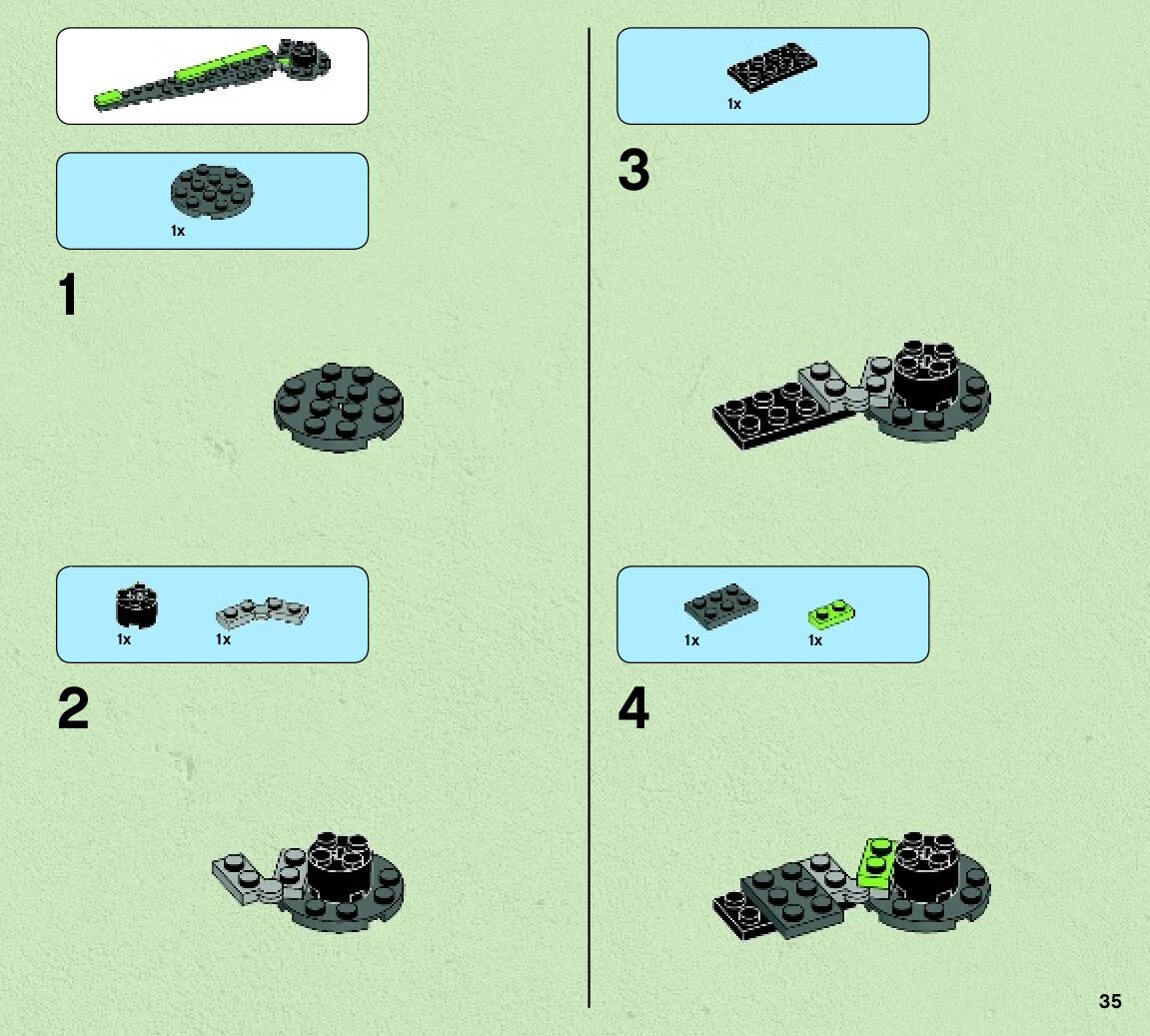 1x

1

1x

1x

2

1x

3

1x

1x

4

35