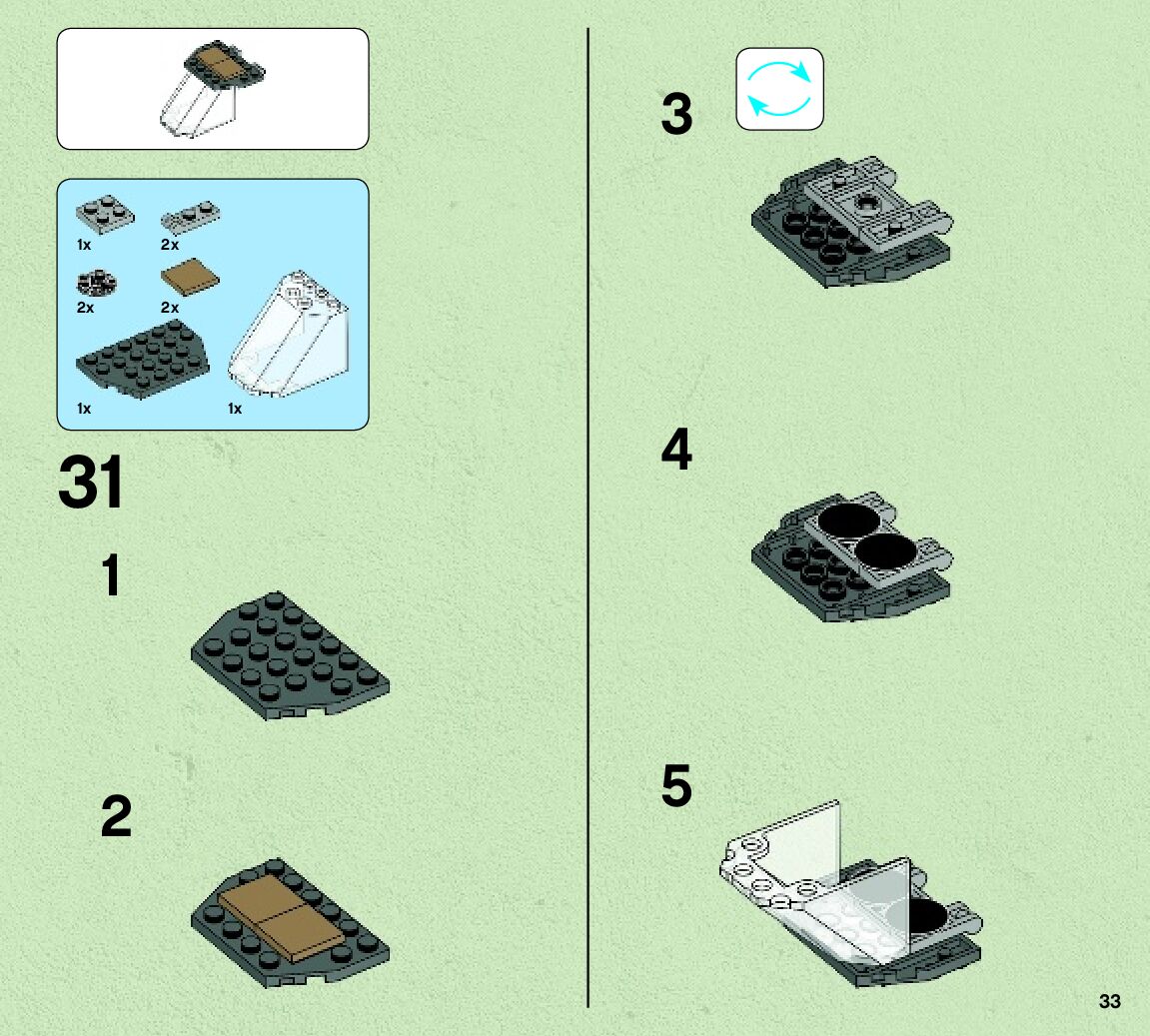 1x
2x
2x
2x
1x
1x

31

1

2

3

4

5

33