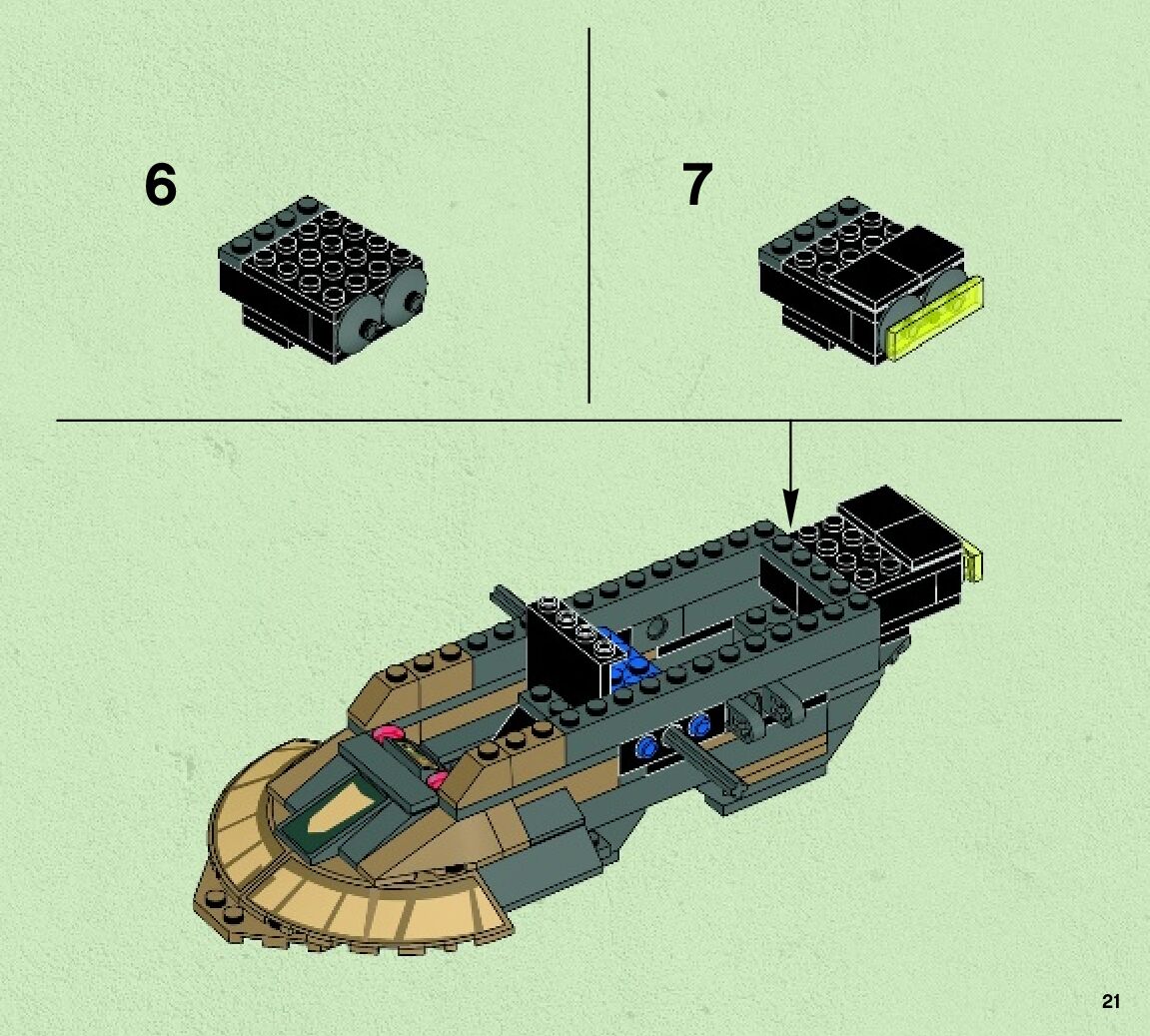 6

7

21