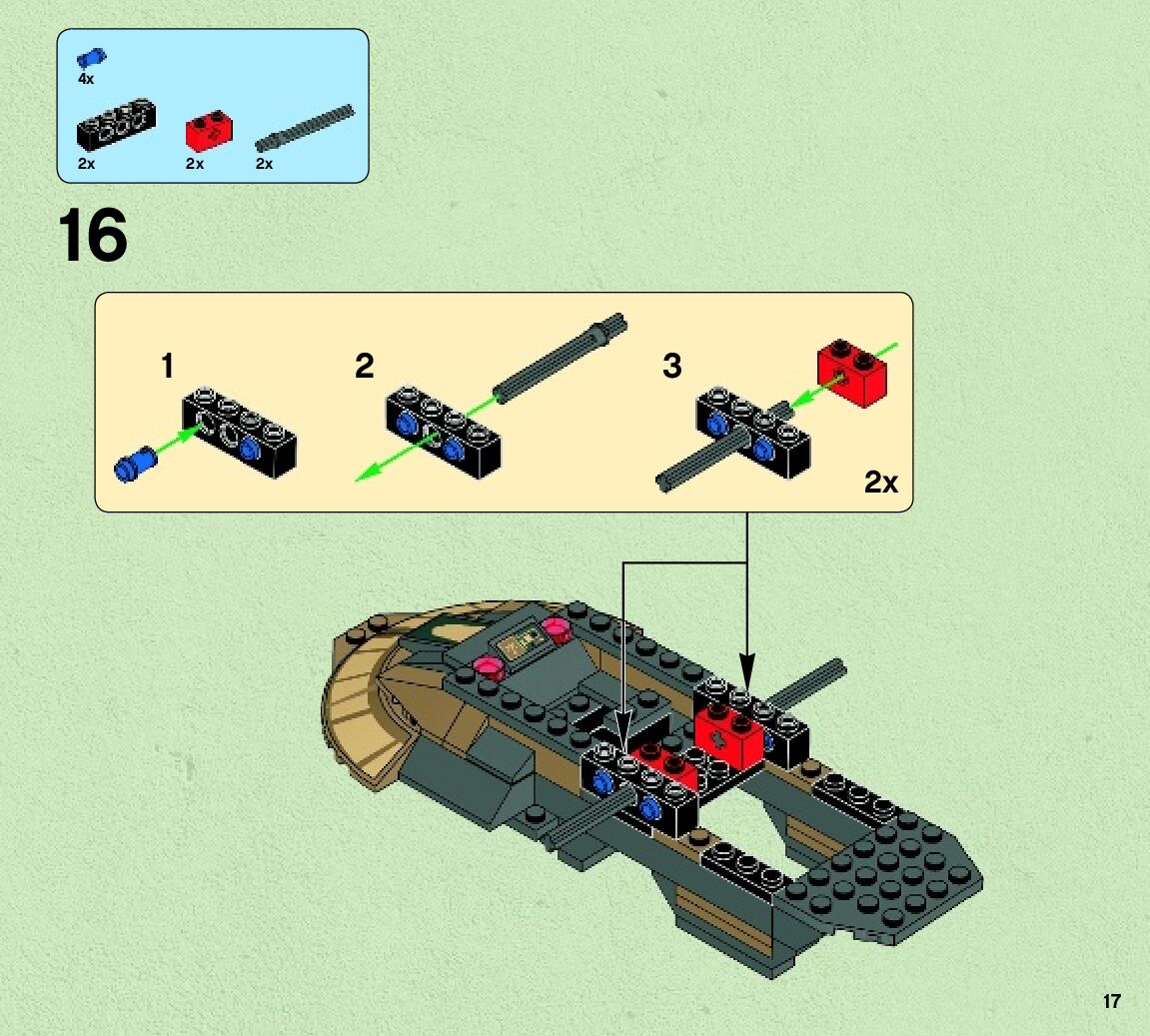 4x

2x 2x 2x

16

1

2

3

2x

17