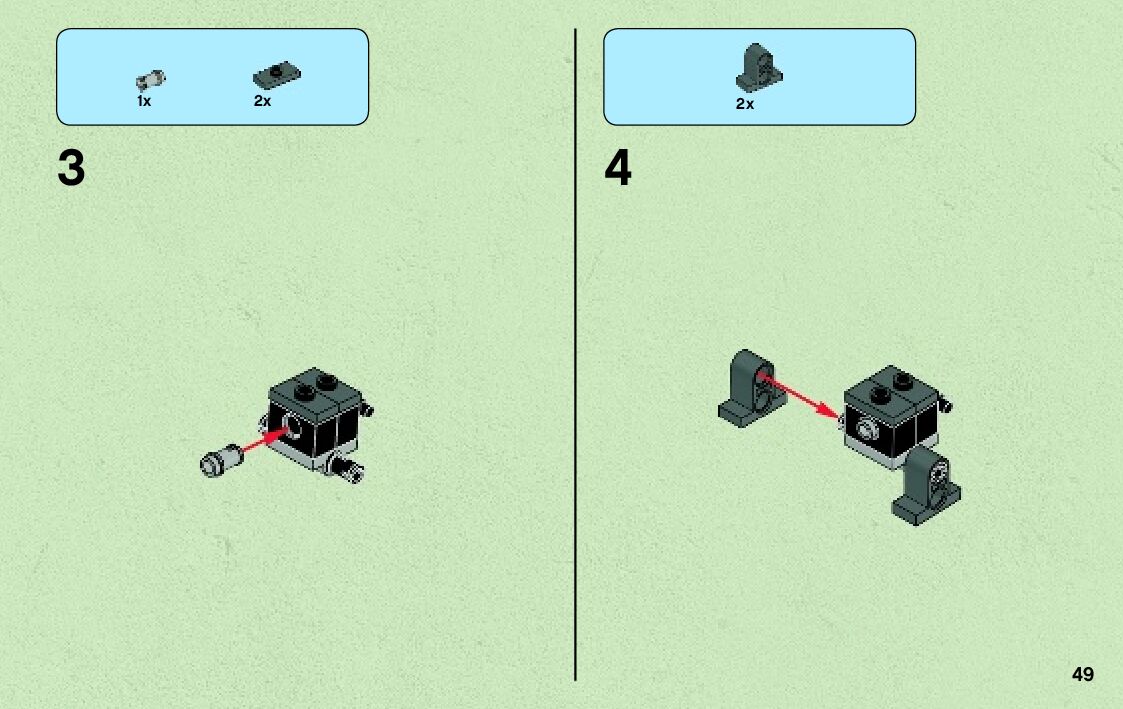 1x
2x

3

2x

4

49