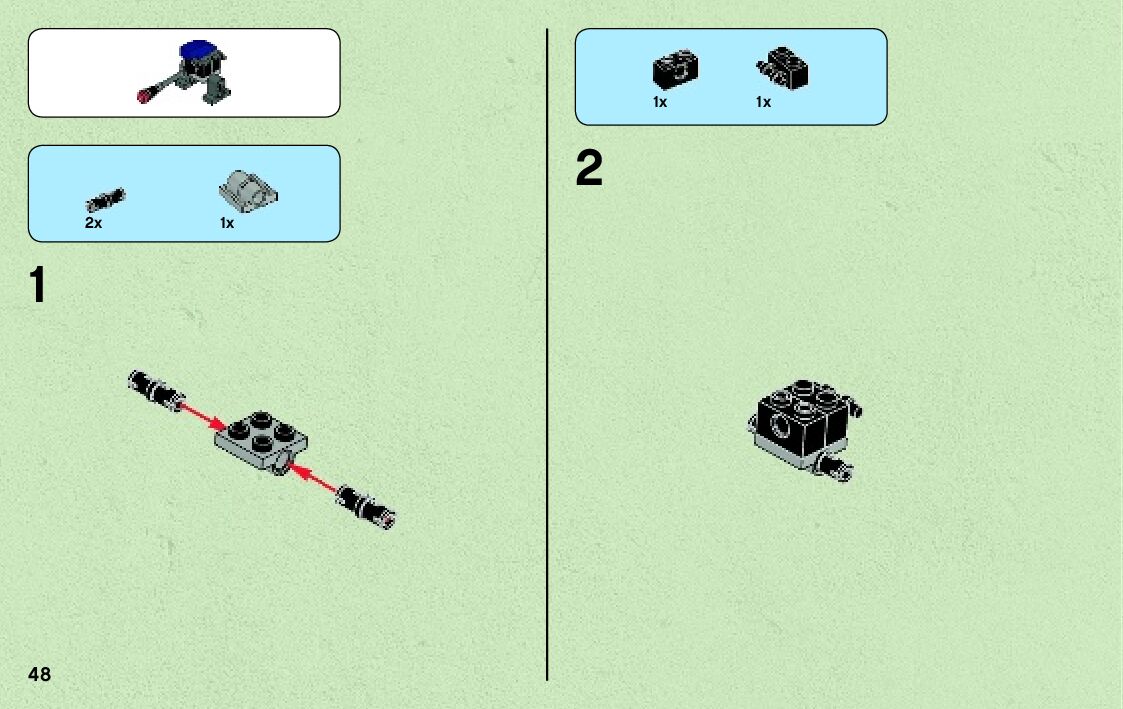 2x

1x

1

48

1x

1x

2