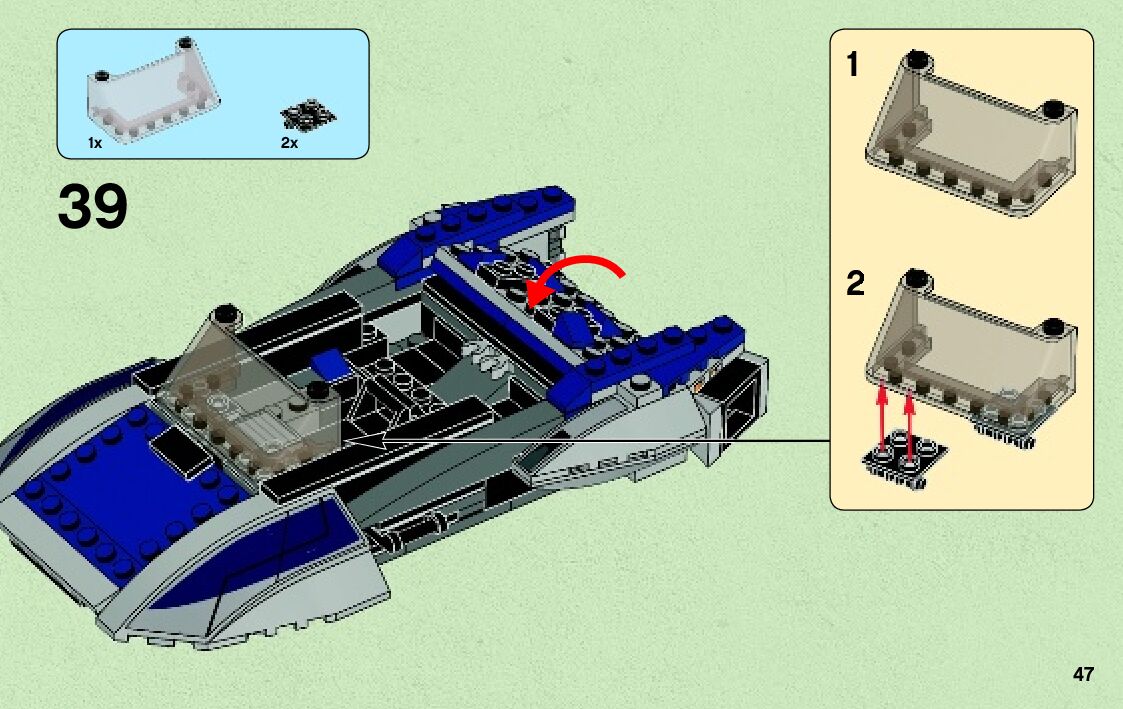 1x
2x

39

1

2

47