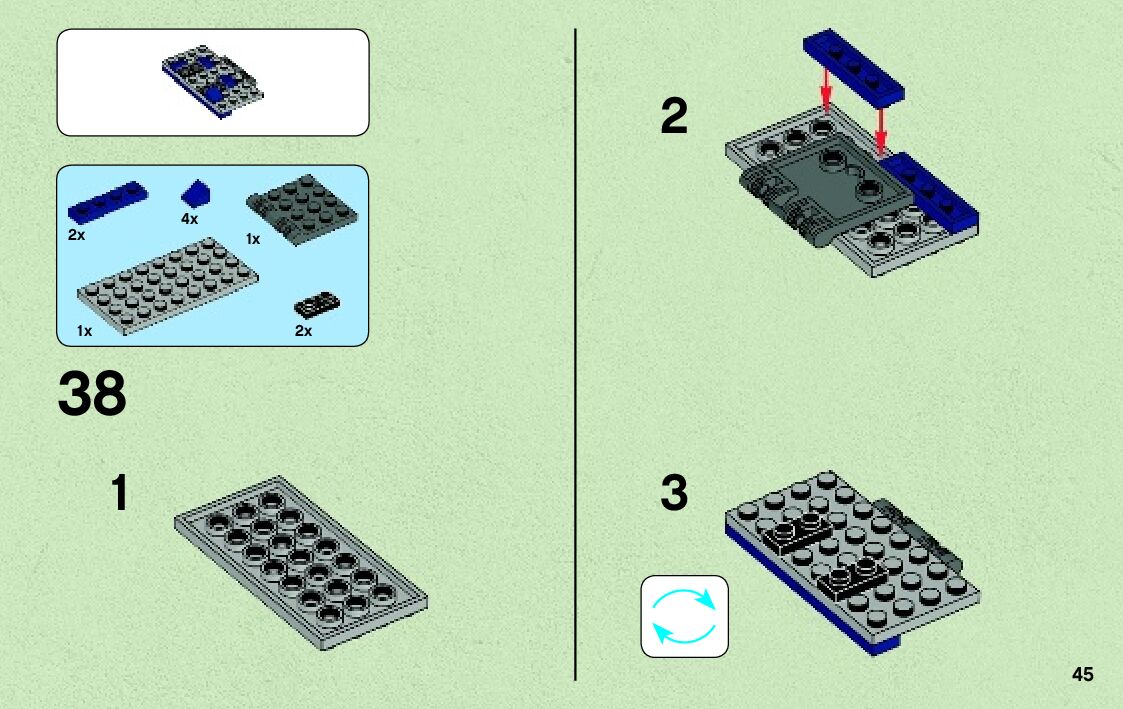 2x
4x
1x
1x
2x

38

1

2

3

45