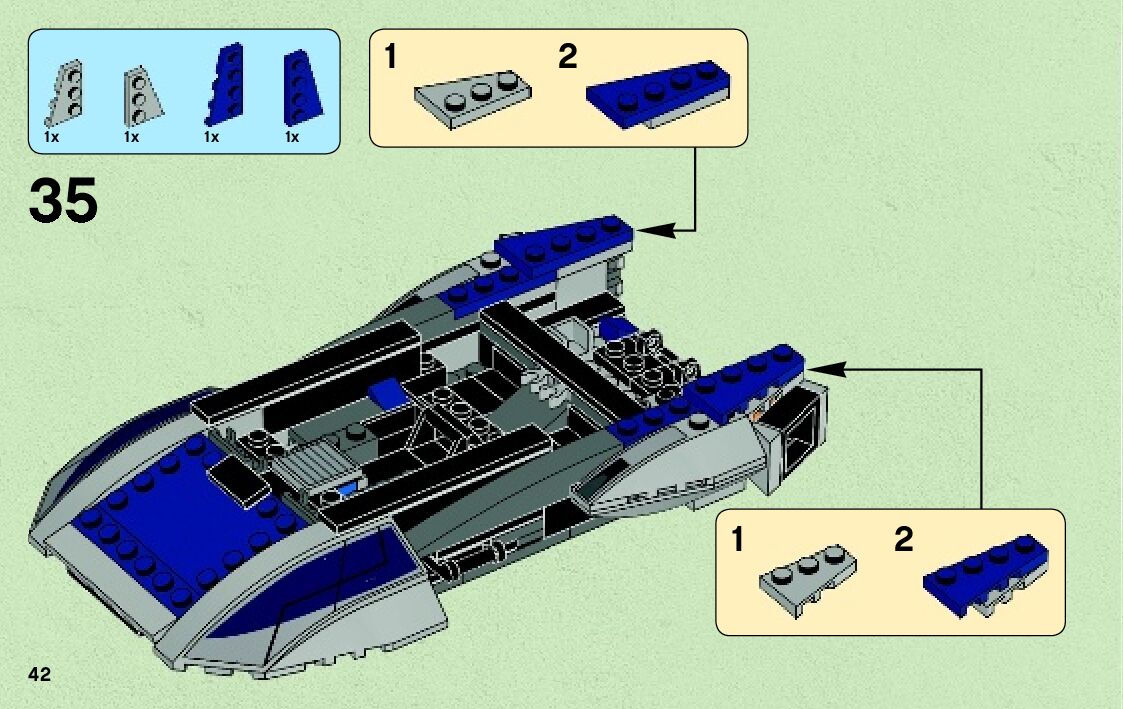 1x 1x 1x 1x

35

1 2

1 2

42