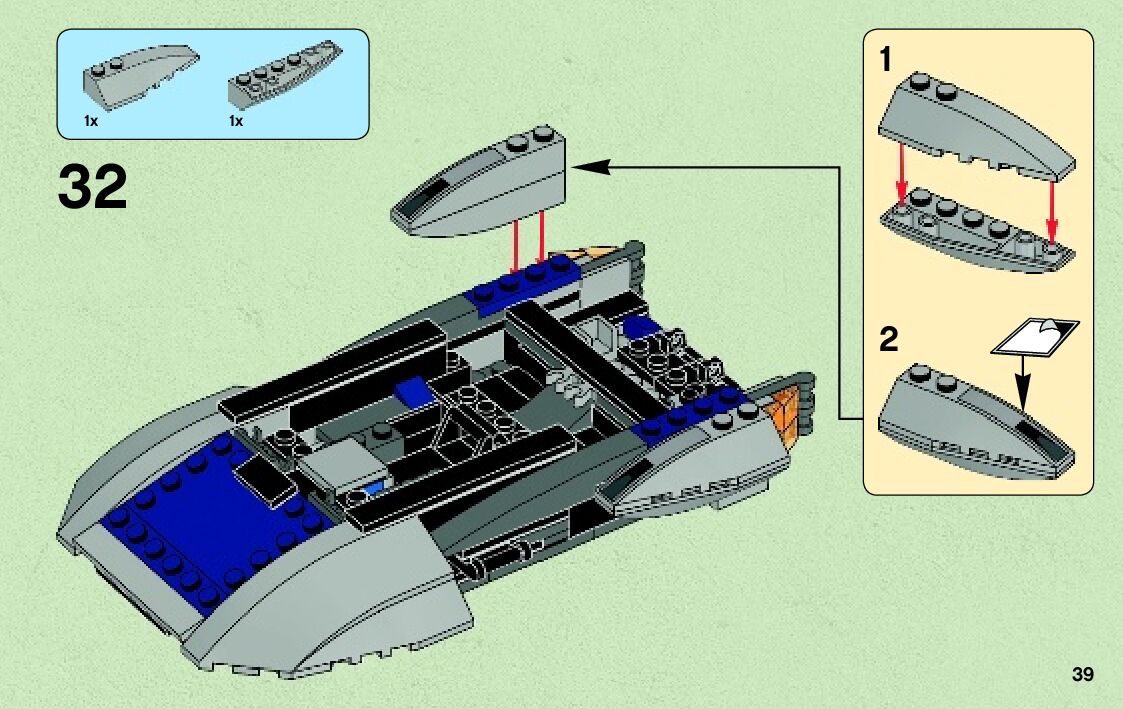 1x
1x

32

1

2

39