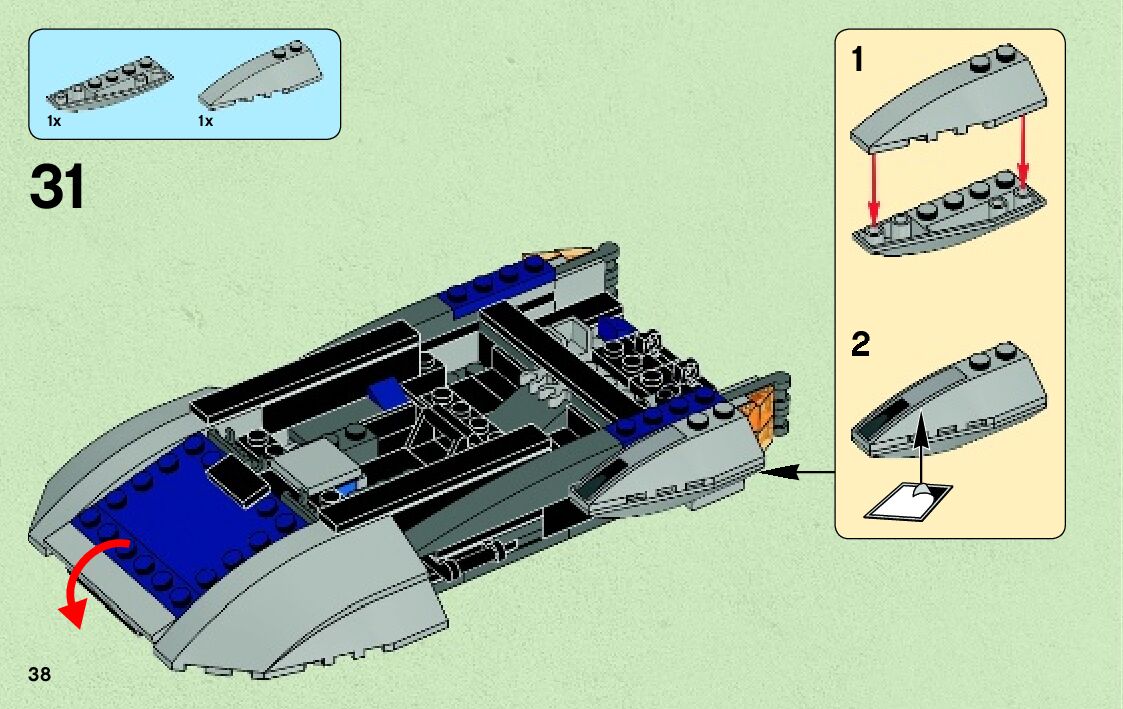 1x

1x

31

1

2

38