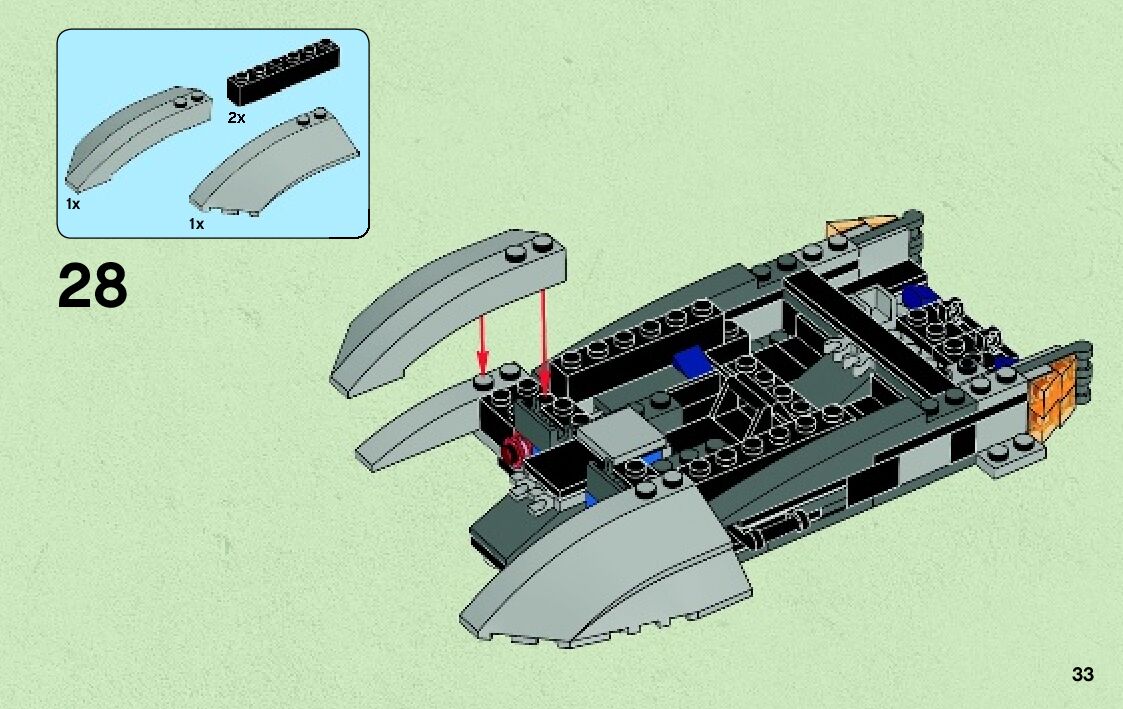 2x

1x

1x

28

33