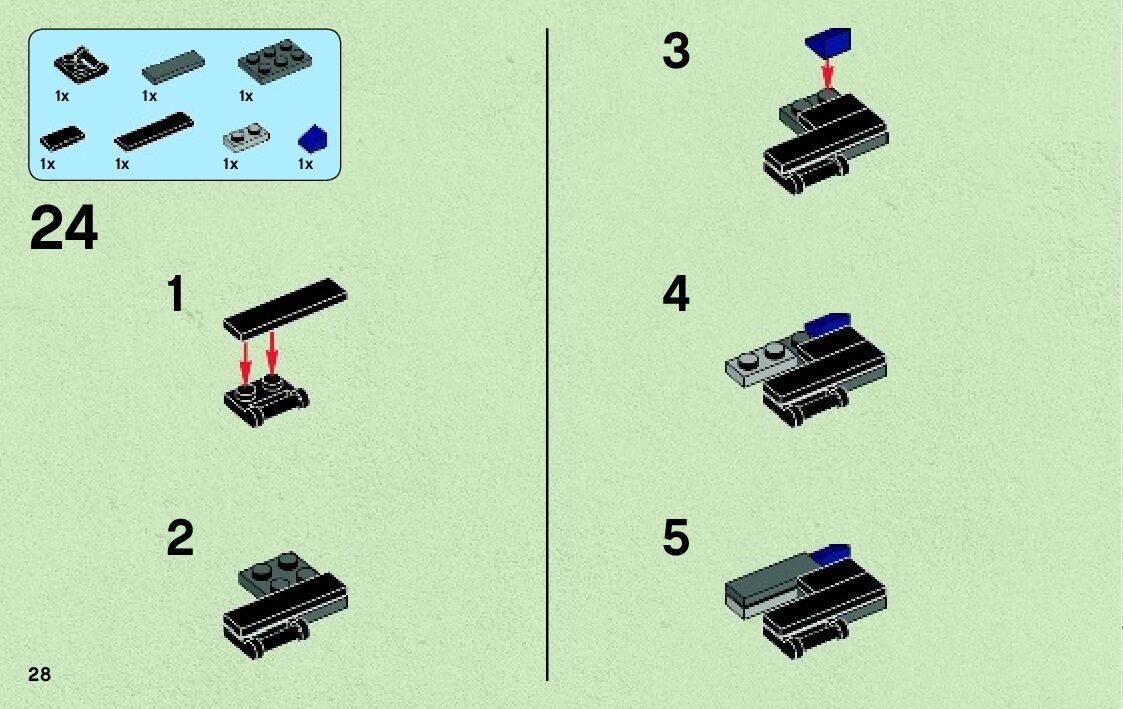 1x 1x 1x
1x 1x 1x 1x

24

1

2

28

3

4

5