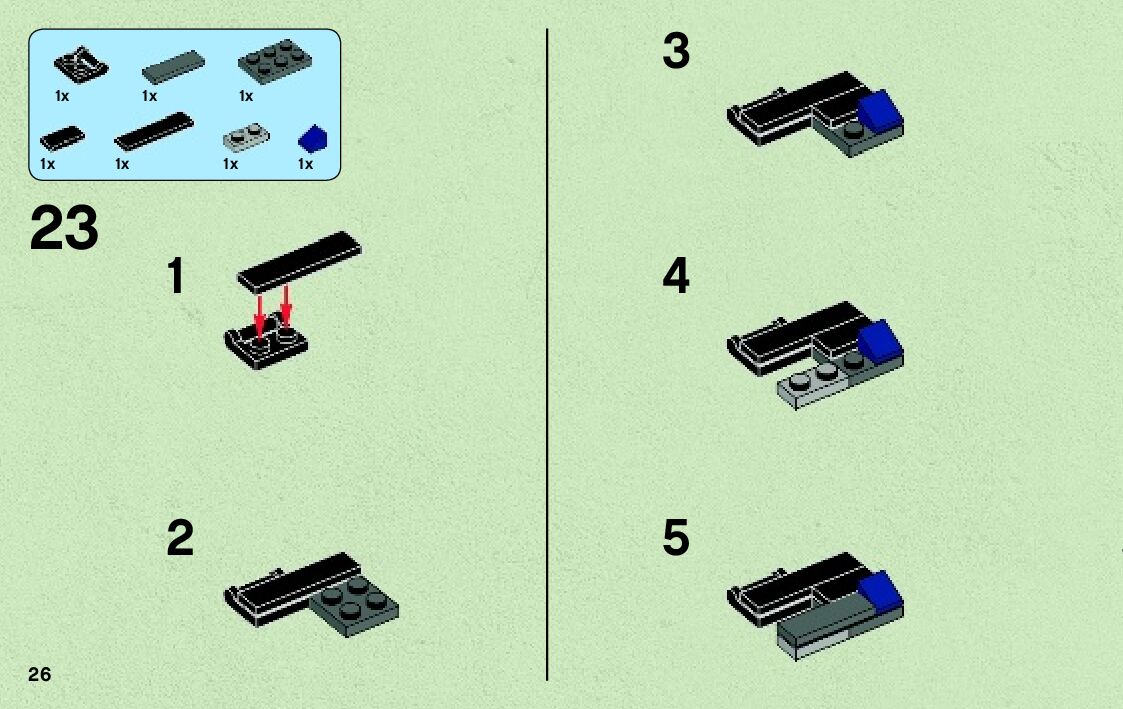 1x
1x
1x
1x
1x
1x
1x

23

1

2

3

4

5

26