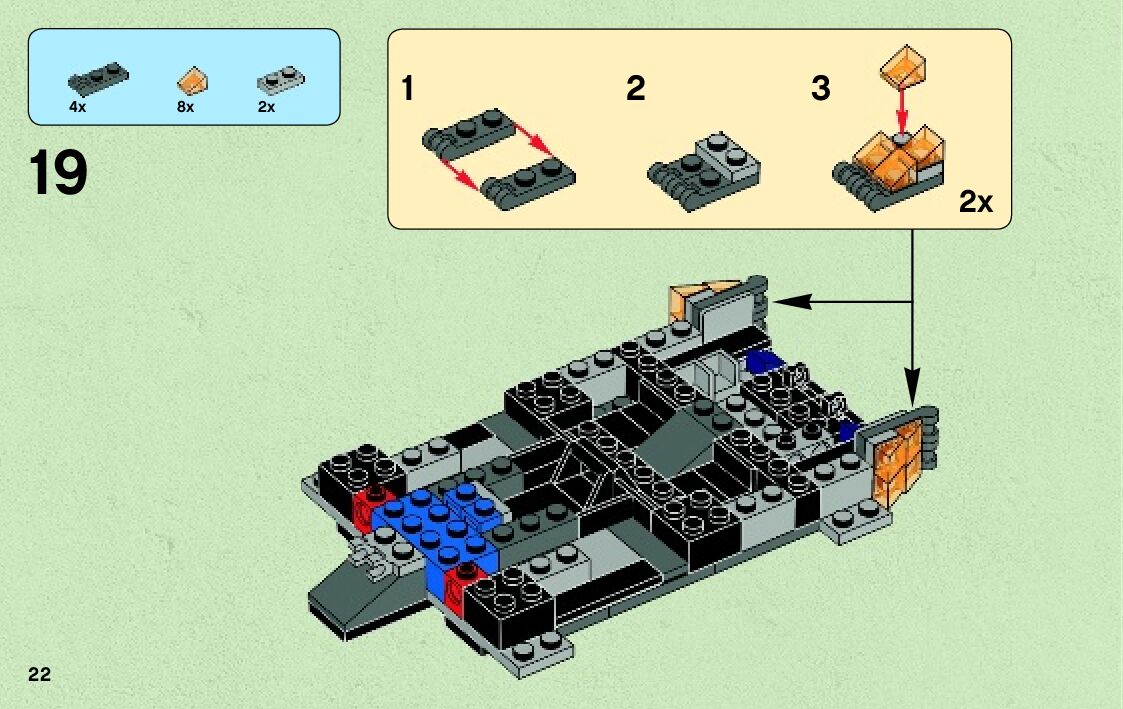 4x 8x 2x

19

1

2

3

2x

22