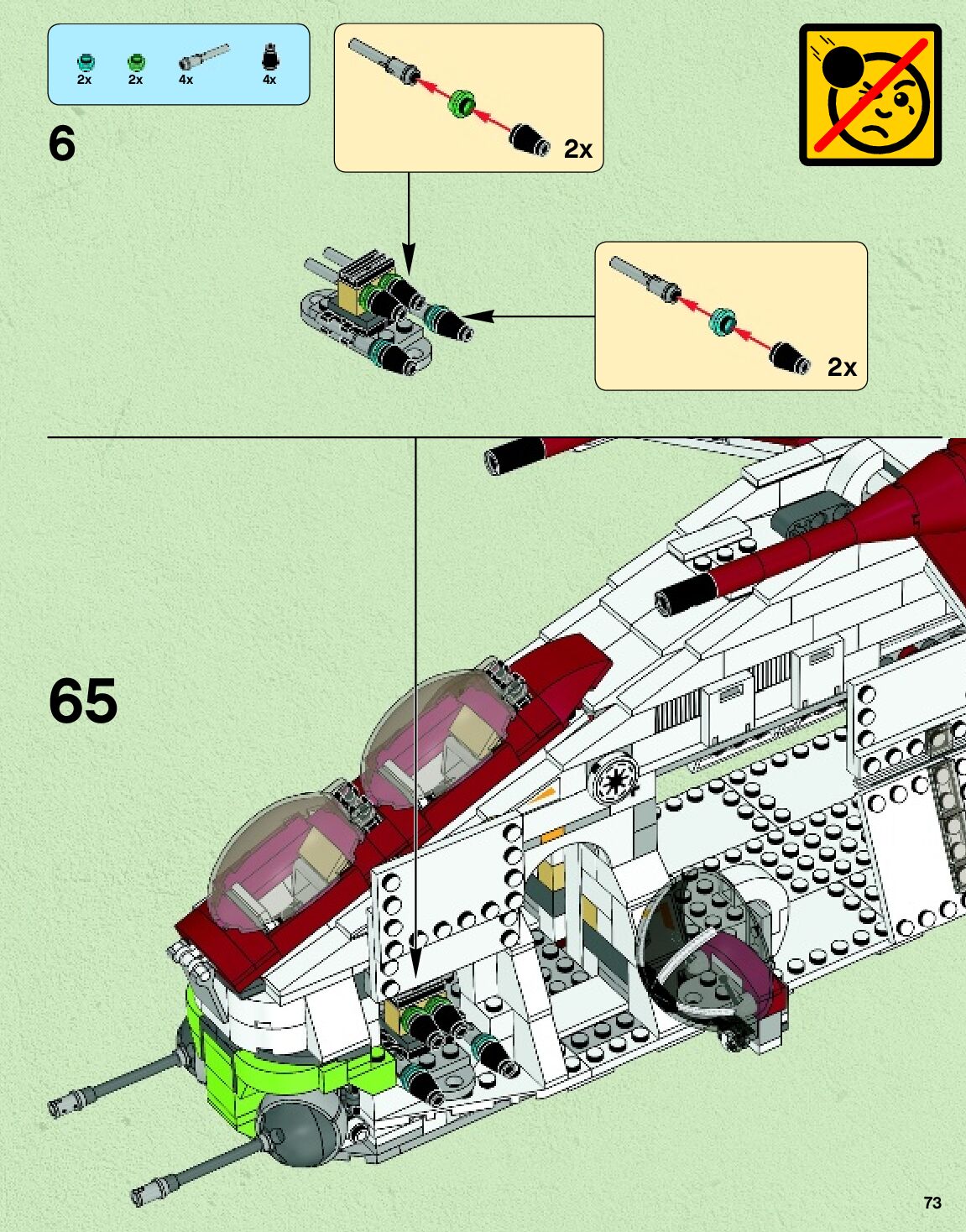 2x 2x 4x 4x

6

2x

2x

65

73