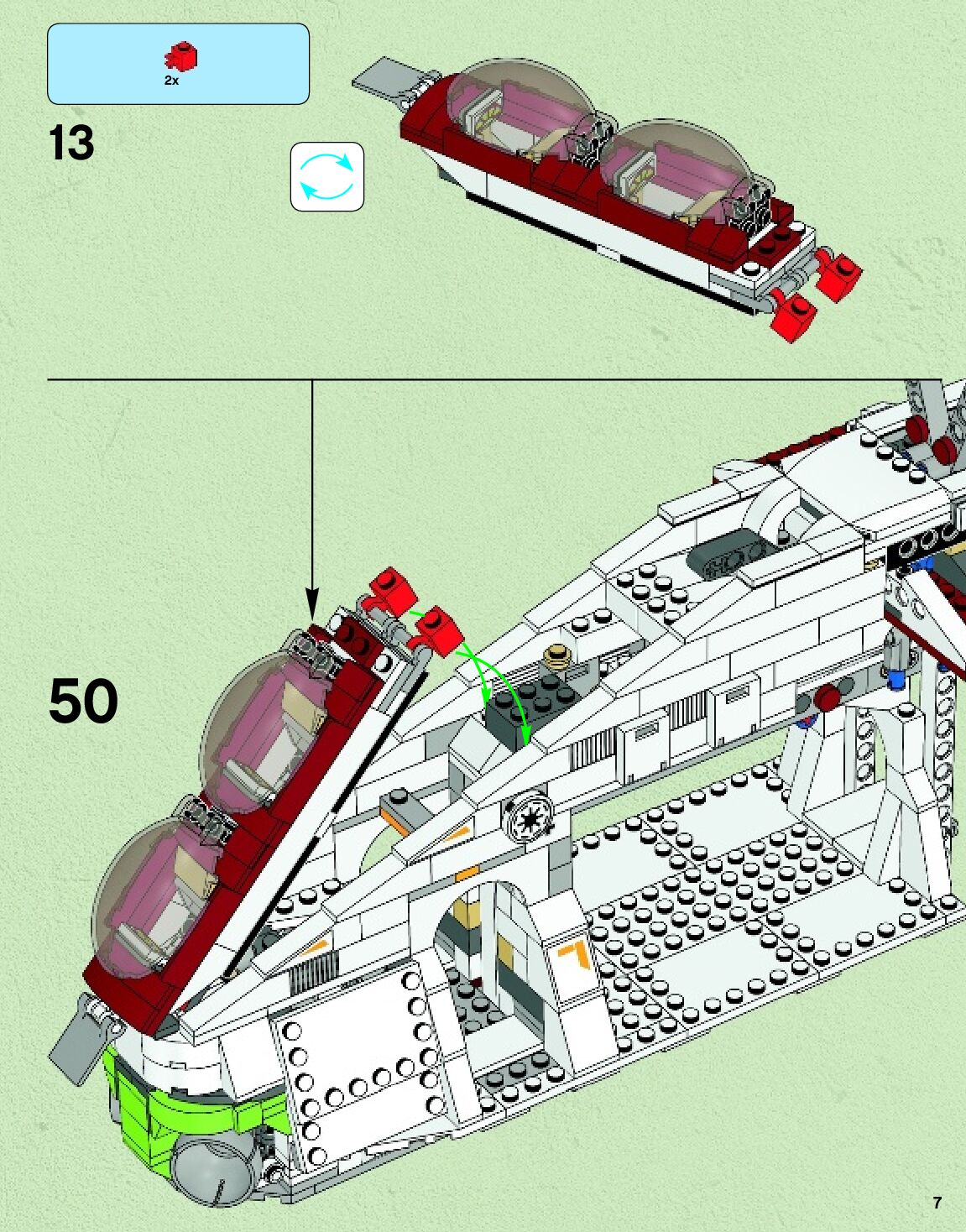 2x

13

50

7