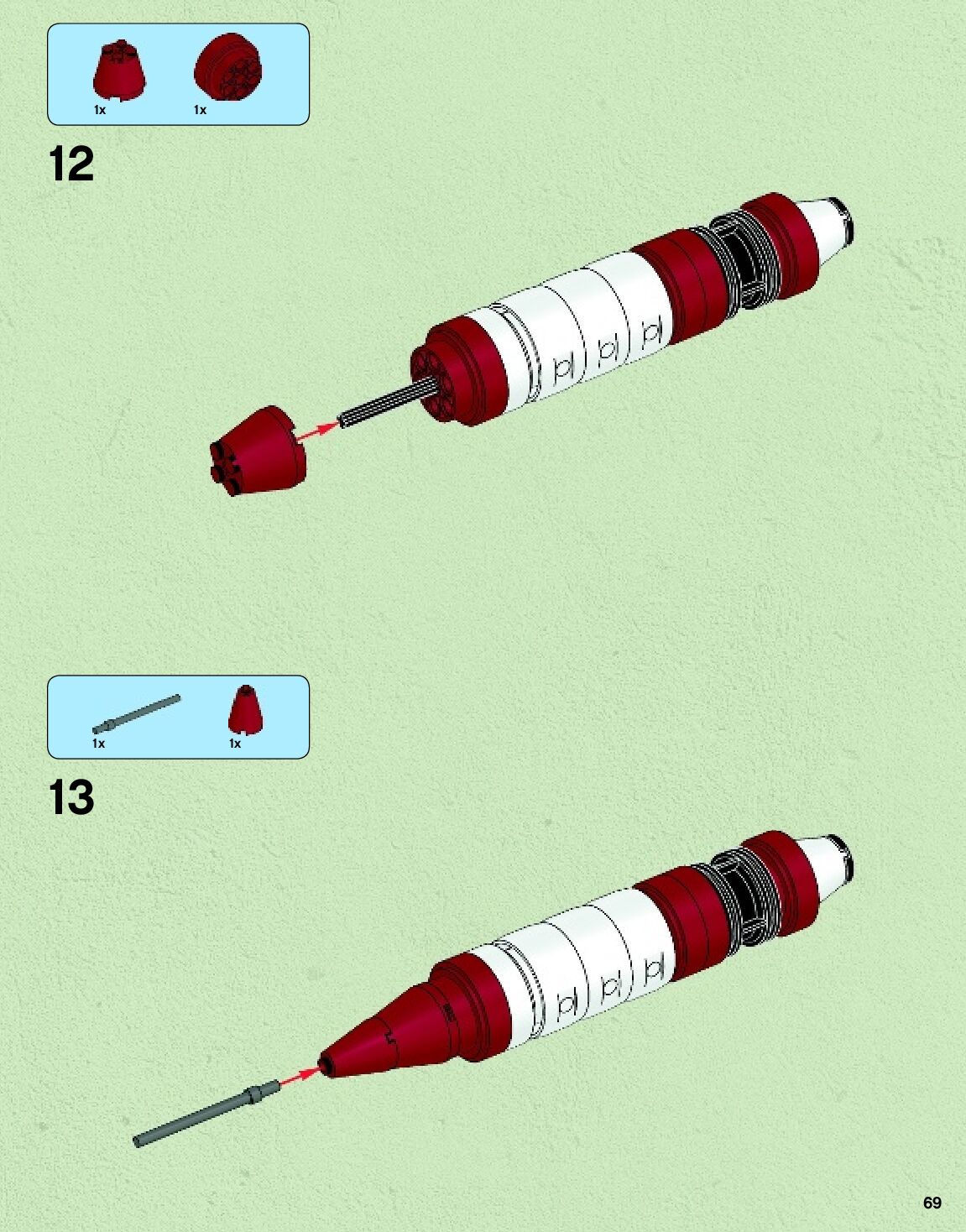 1x 1x

12

1x 1x

13

69