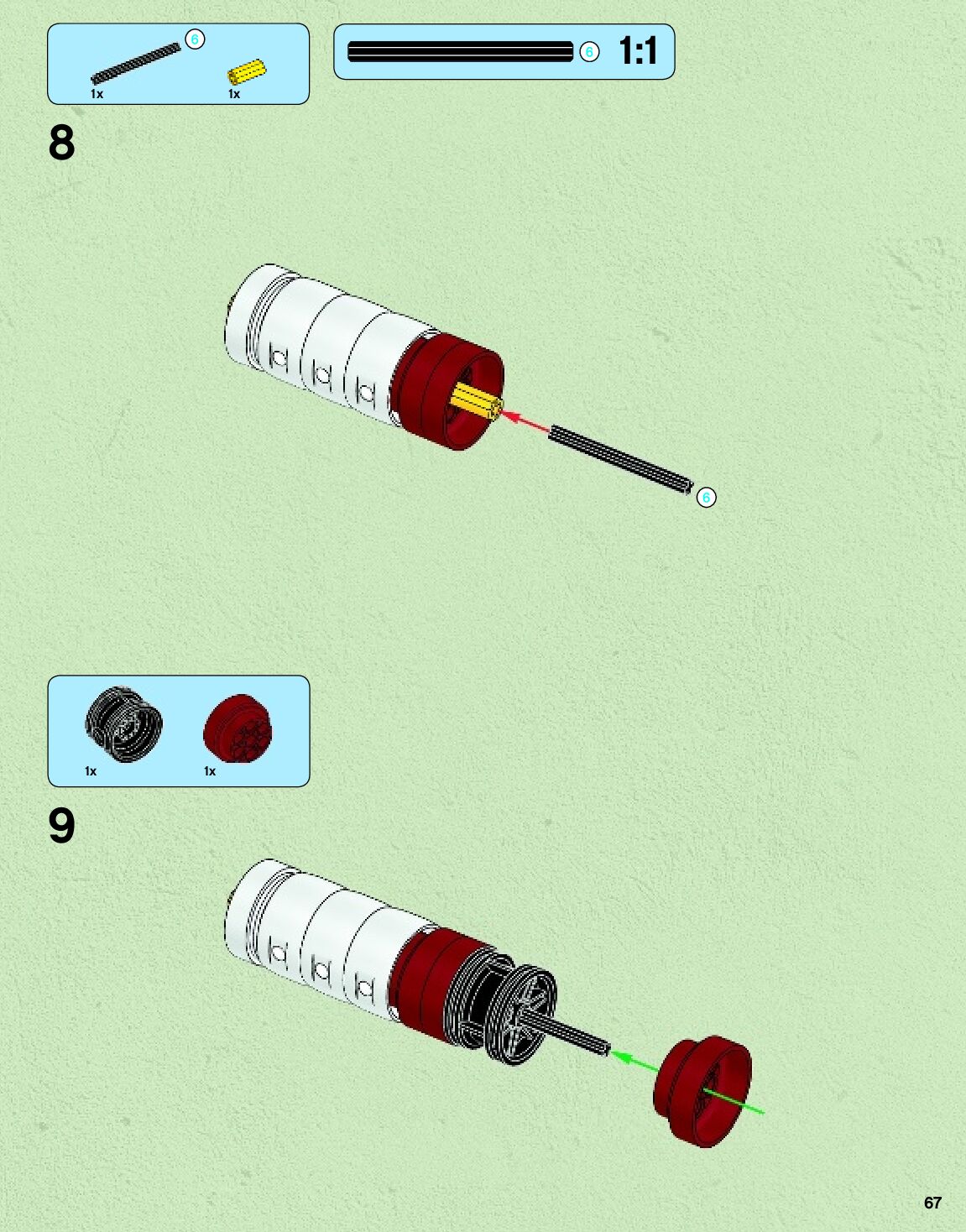 6
1x
1x

6 1:1

8

6

1x
1x

9

67