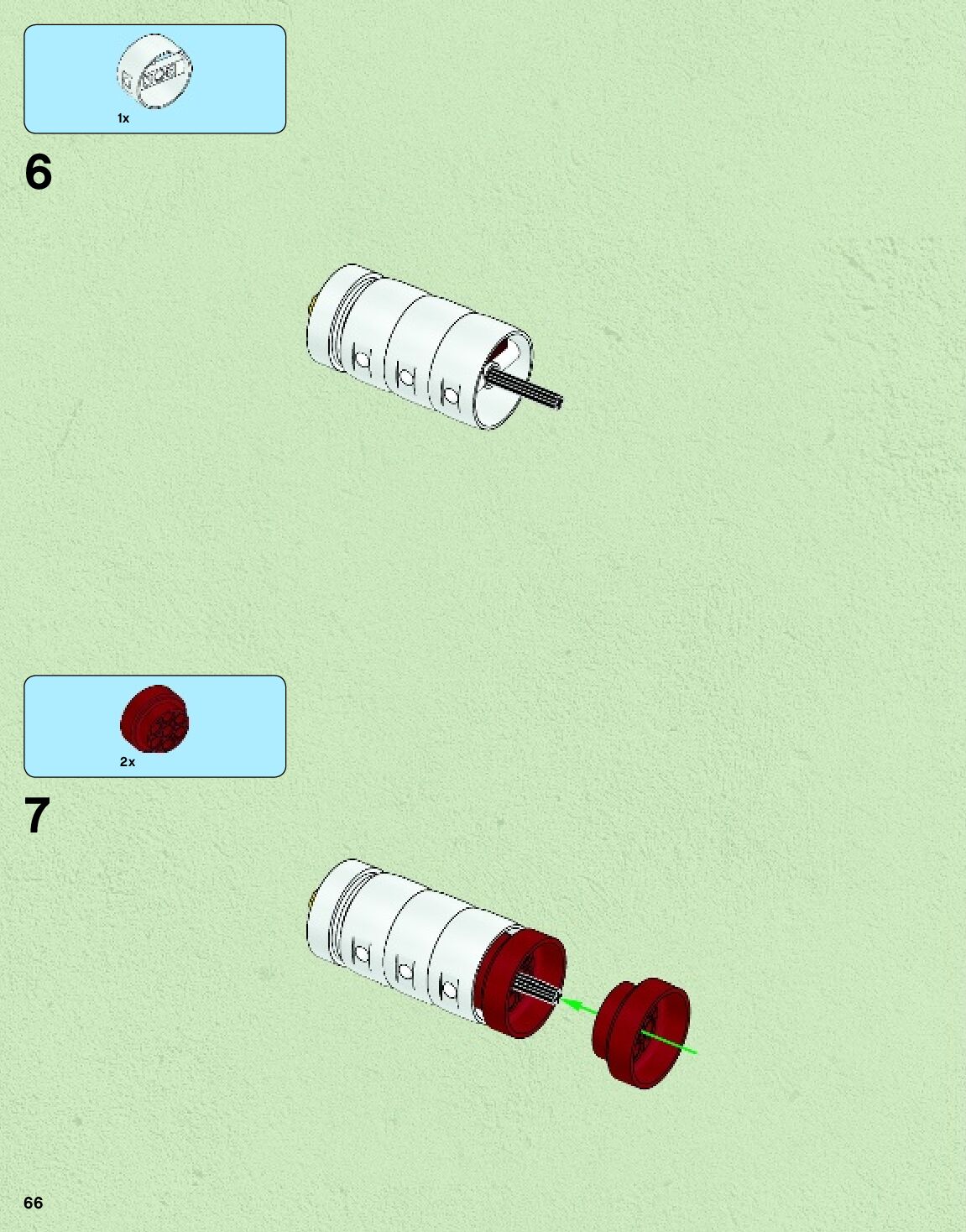 1x

6

2x

7

66