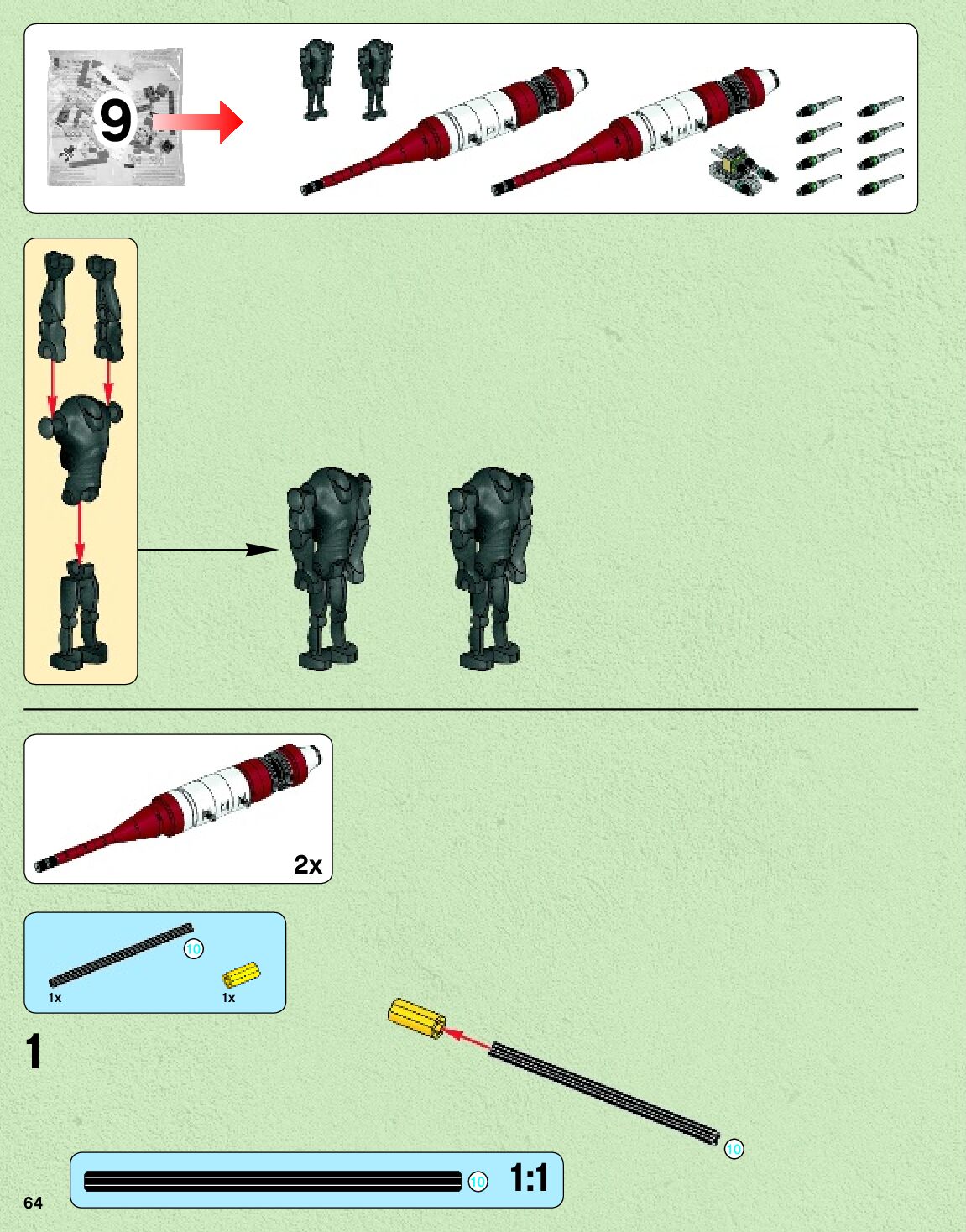 9

2x

10

1x

1x

1

10

10

1:1

64