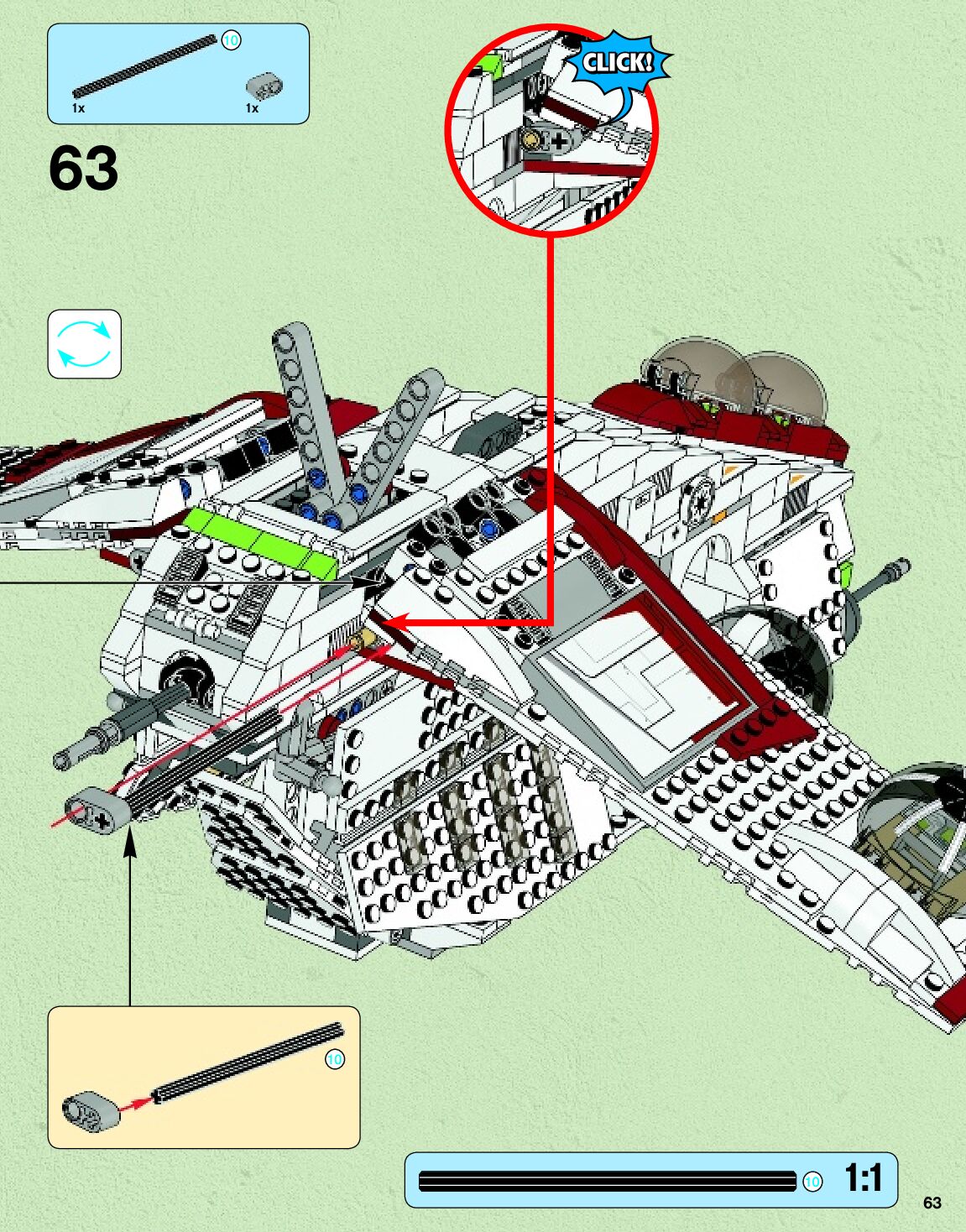 10
1x
1x

63

CLICK!

10

10
1:1

63