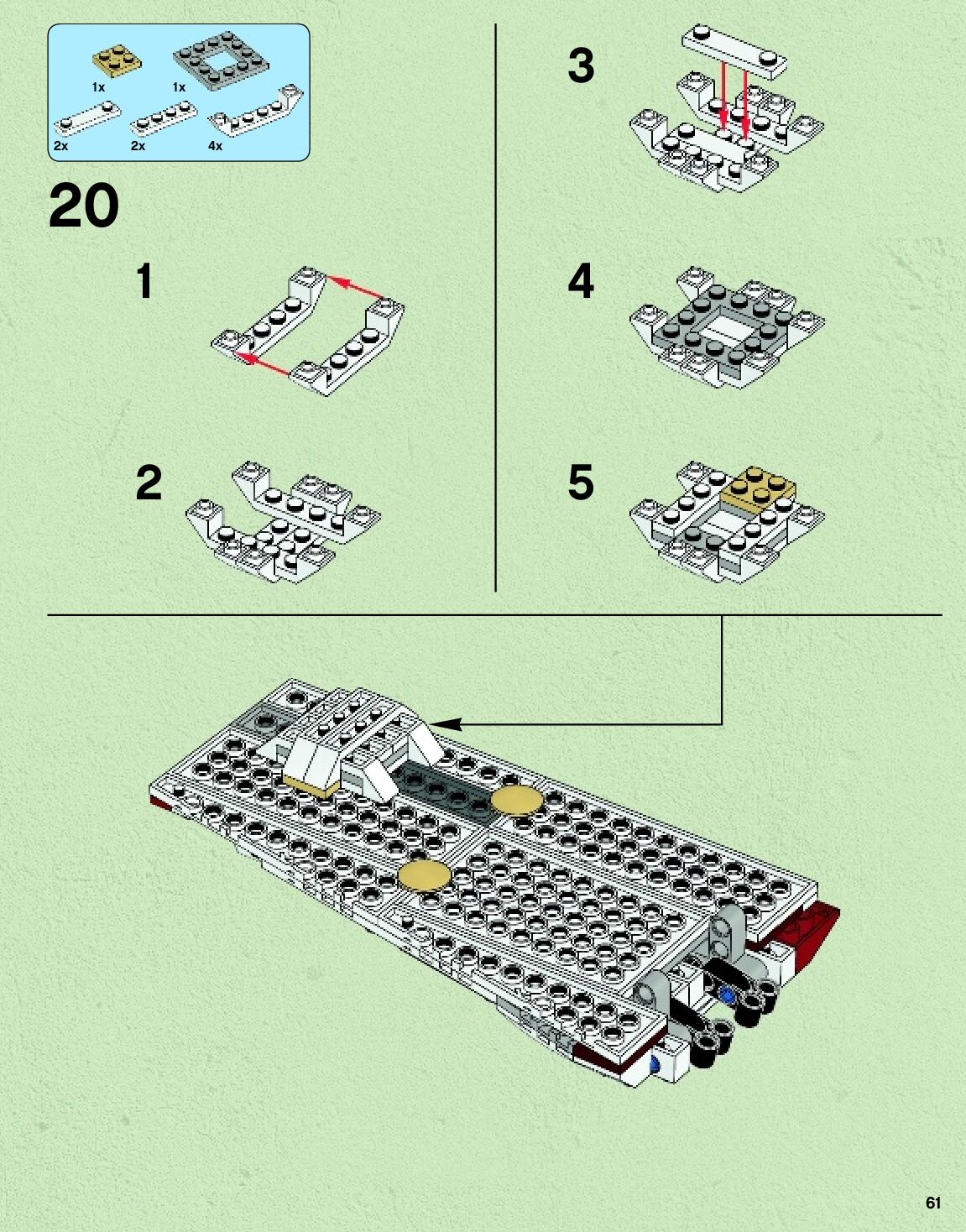 1x 1x
2x 2x 4x

20

1

2

3

4

5

61