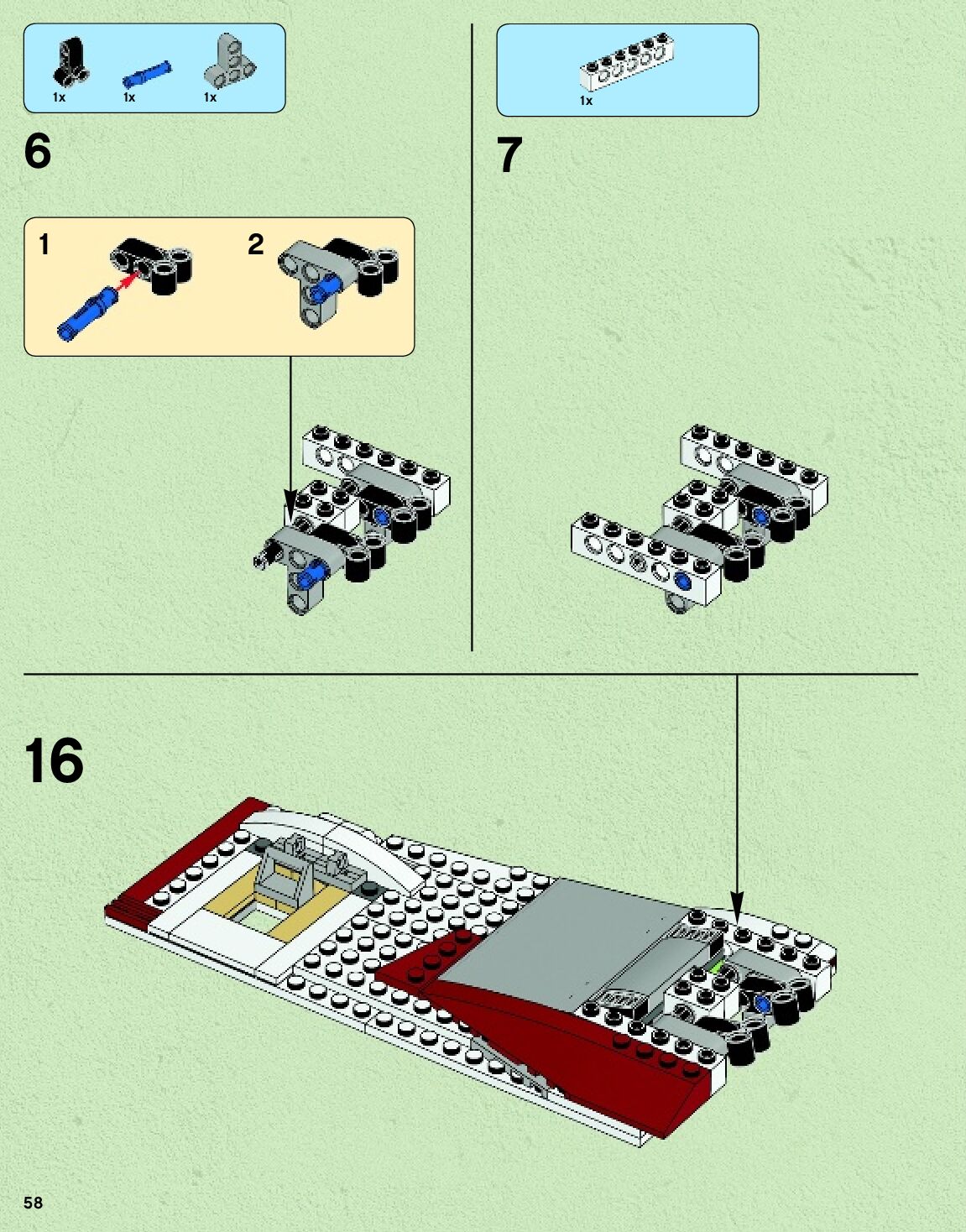 1x 1x 1x

6

1

2

1x

7

16

58