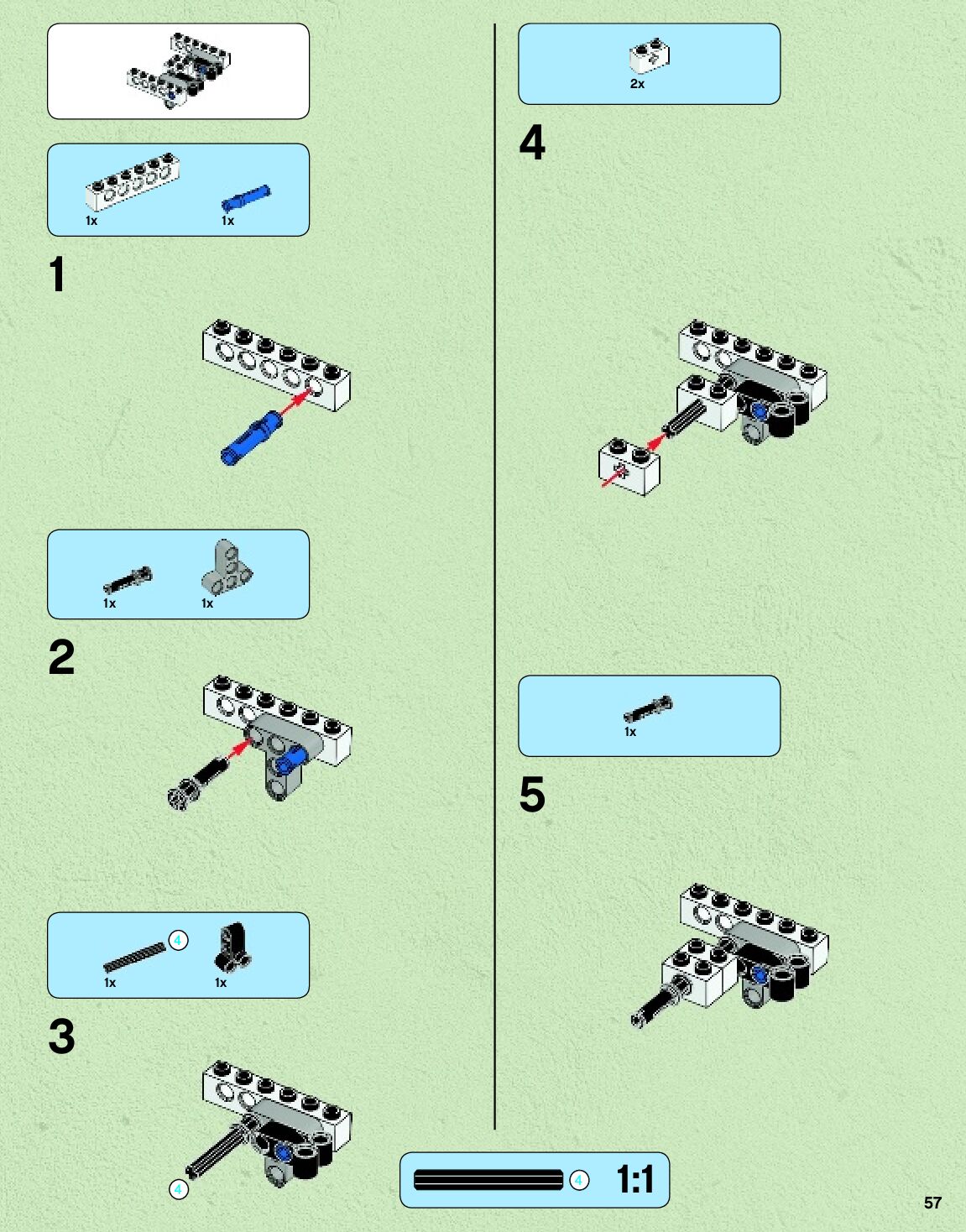 1x 1x

1

1x 1x

2

4

1x 1x

3

4

2x

4

1x

5

4 1:1

57