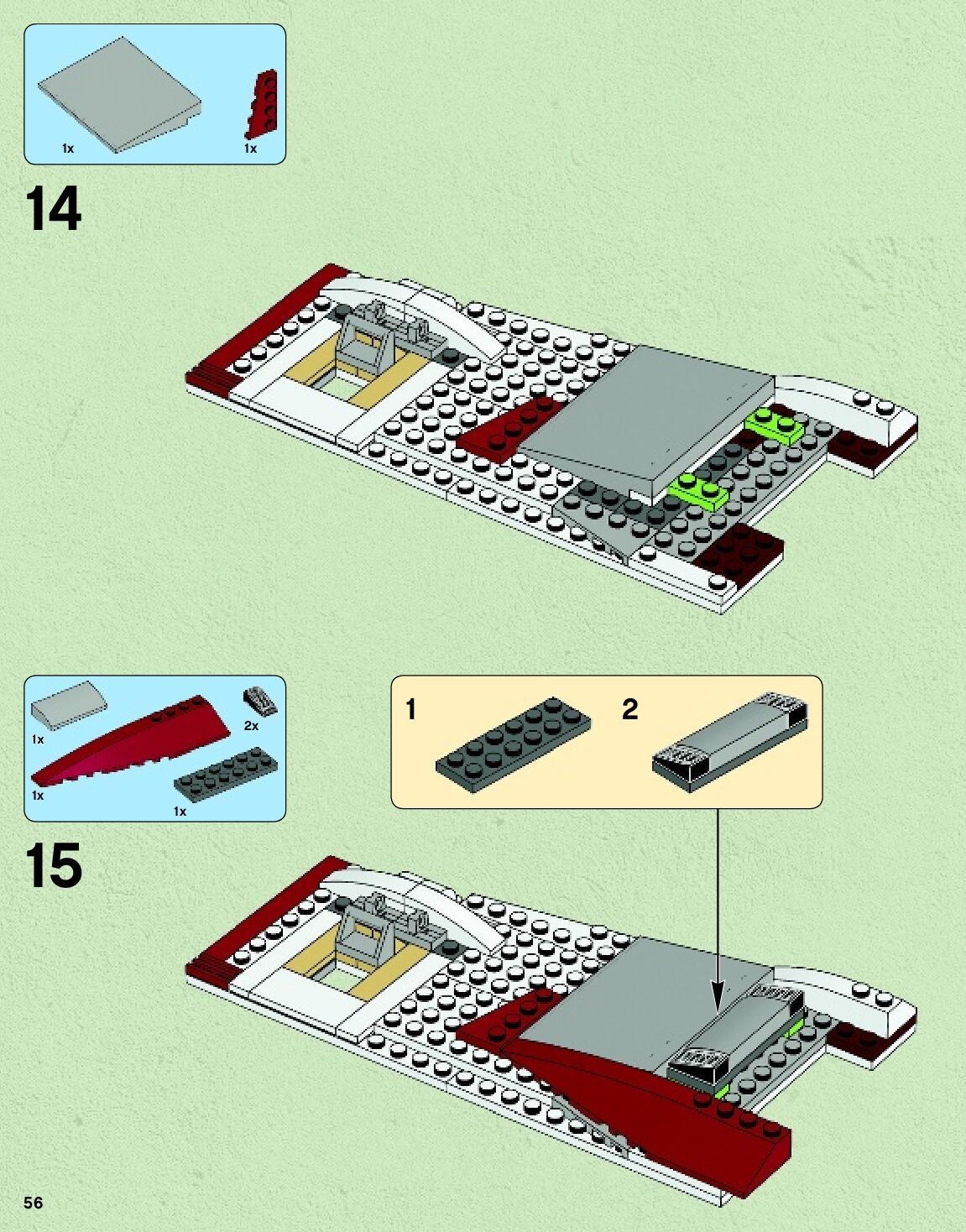 1x
1x

14

1x
2x
1x
1x

15

1
2

56