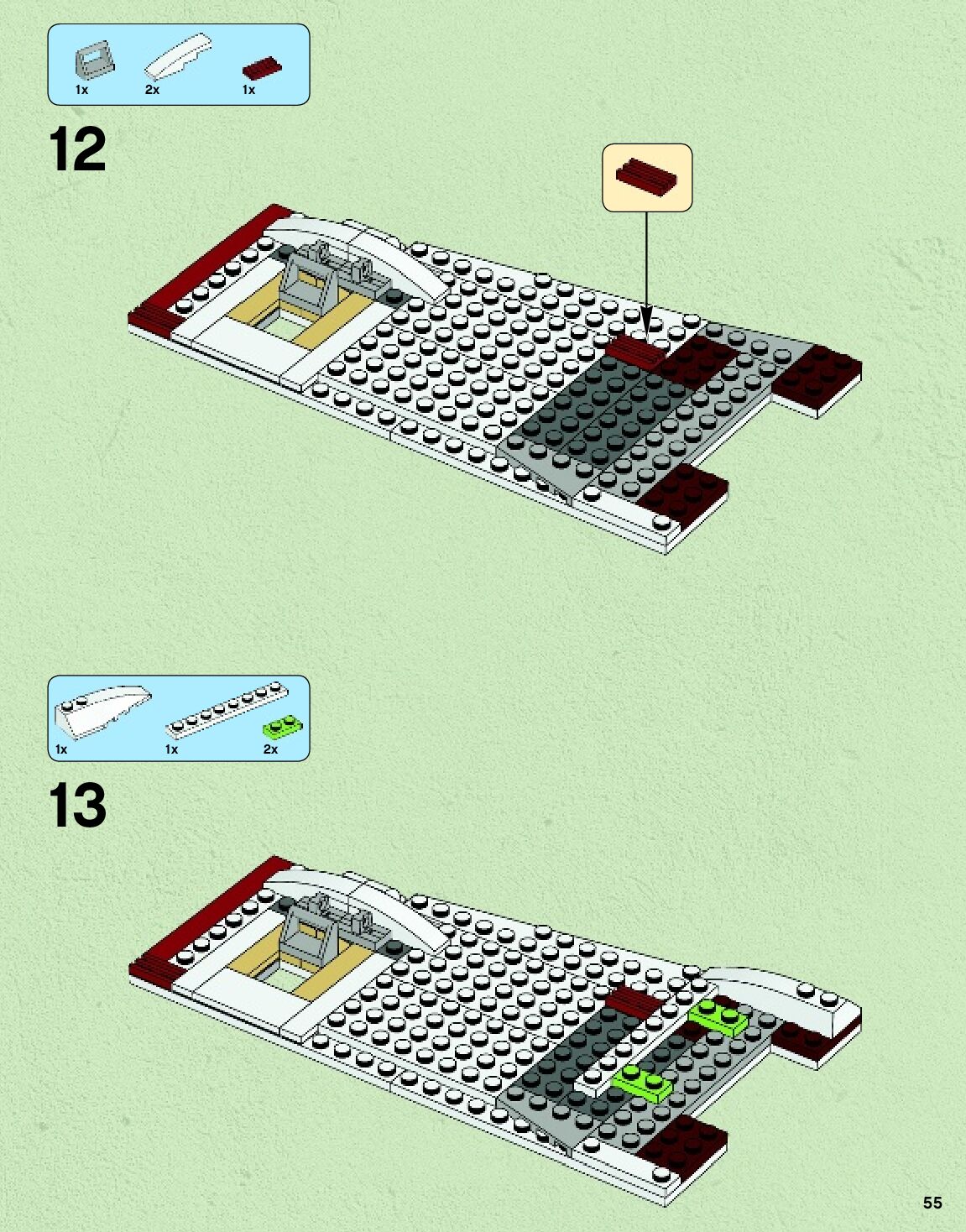 1x 2x 1x

12

1x 1x 2x

13

55