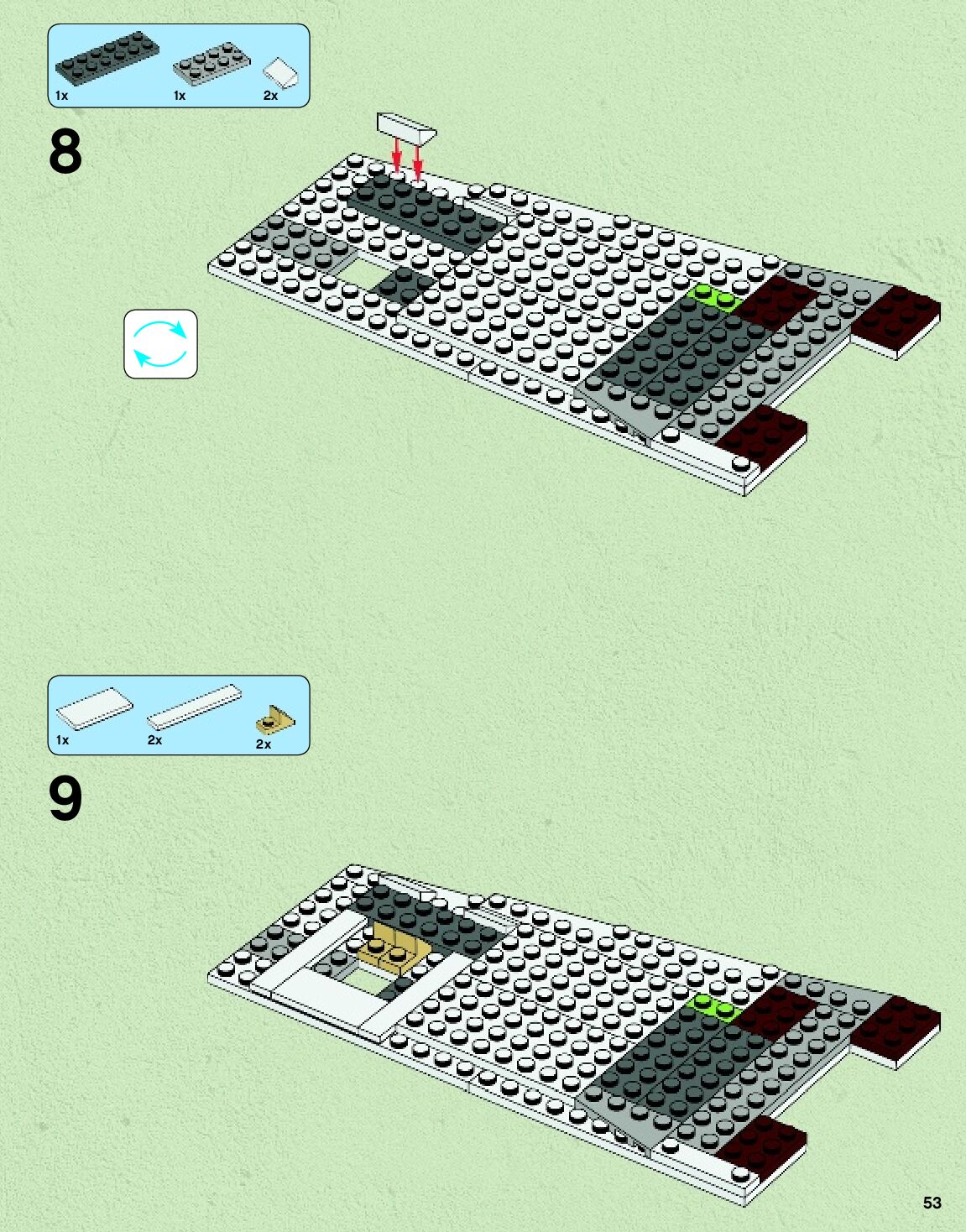 1x 1x 2x

8

1x 2x 2x

9

53