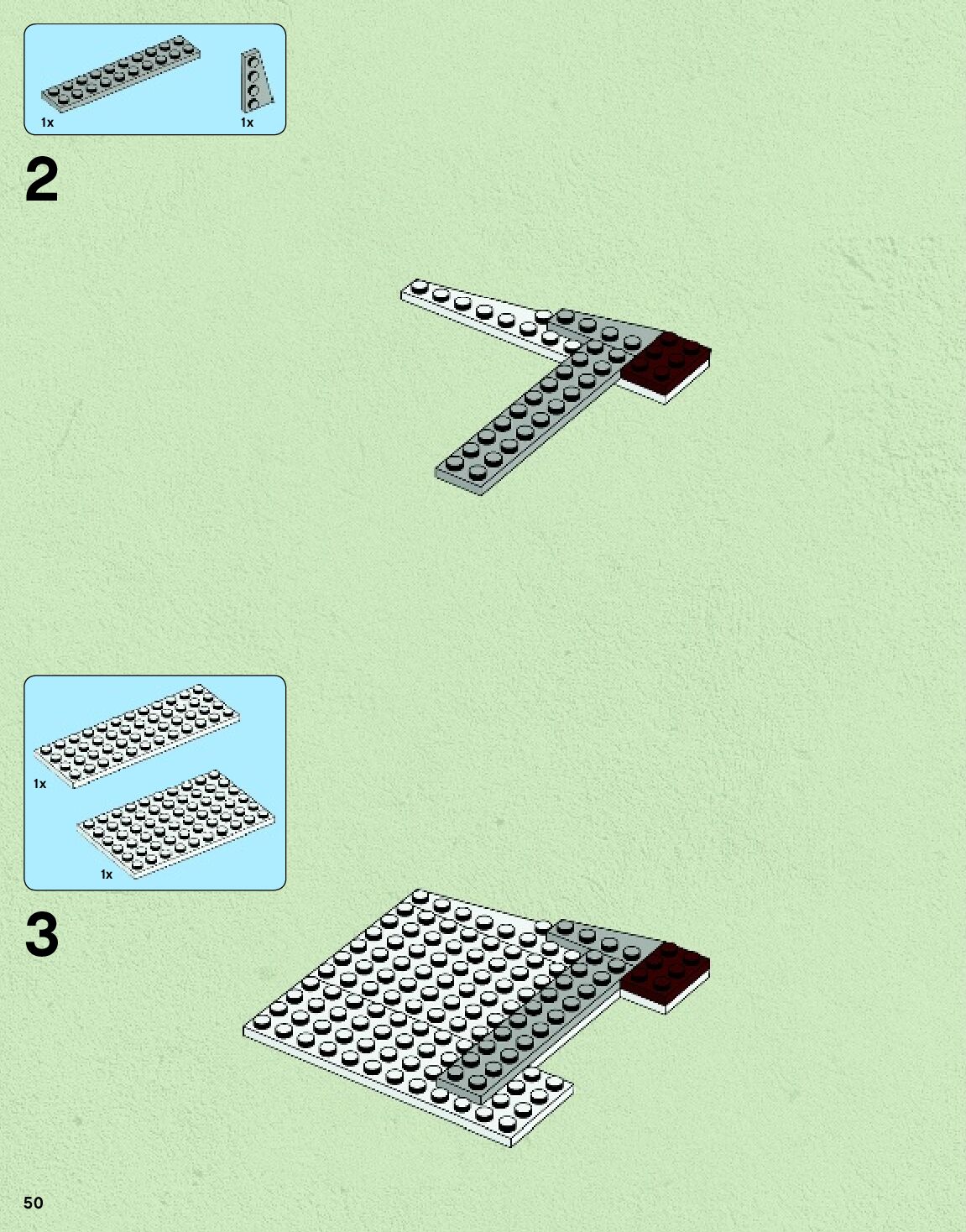 1x

1x

2

1x

1x

3

50