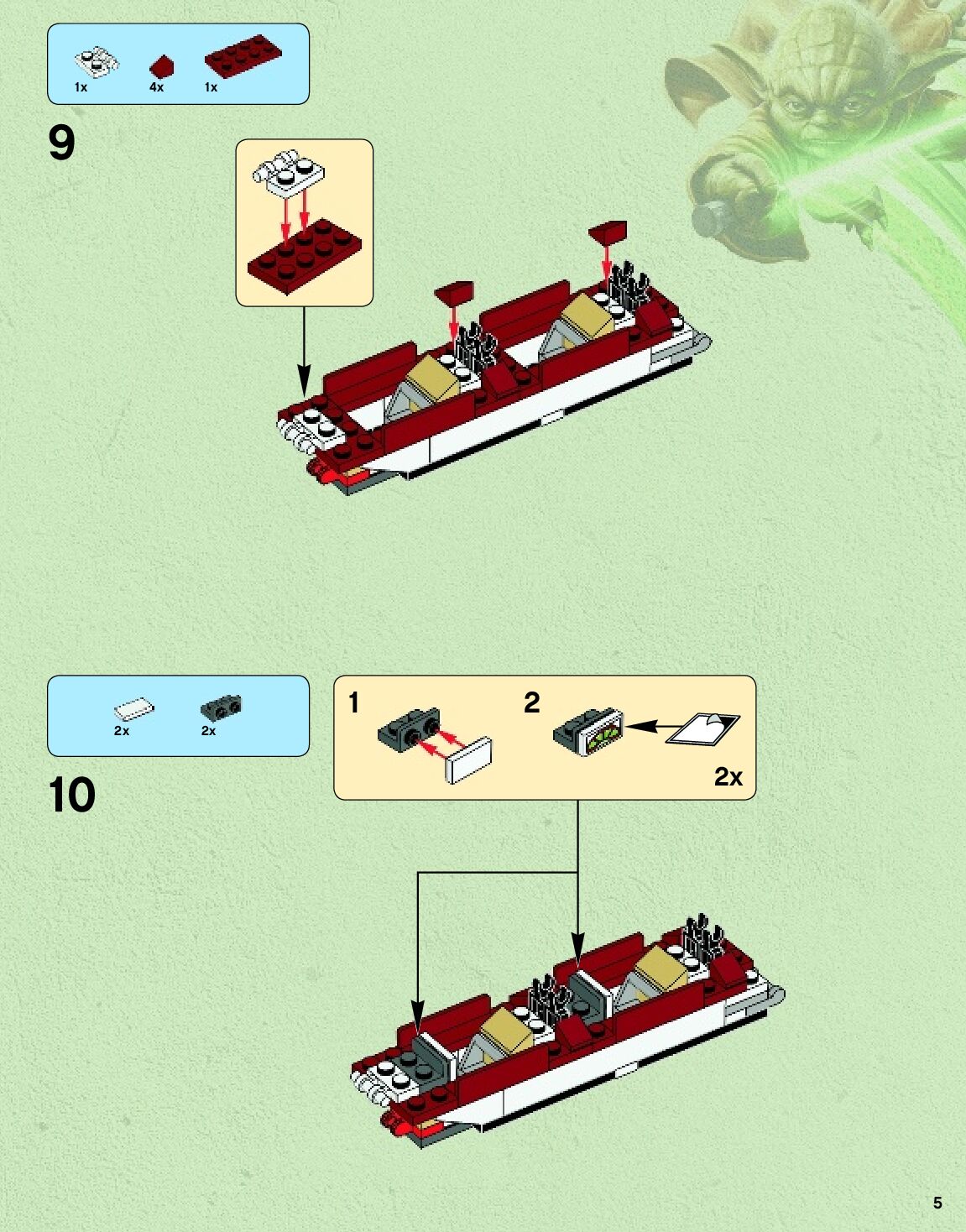 1x 4x 1x

9

2x 2x

10

1

2

2x

5