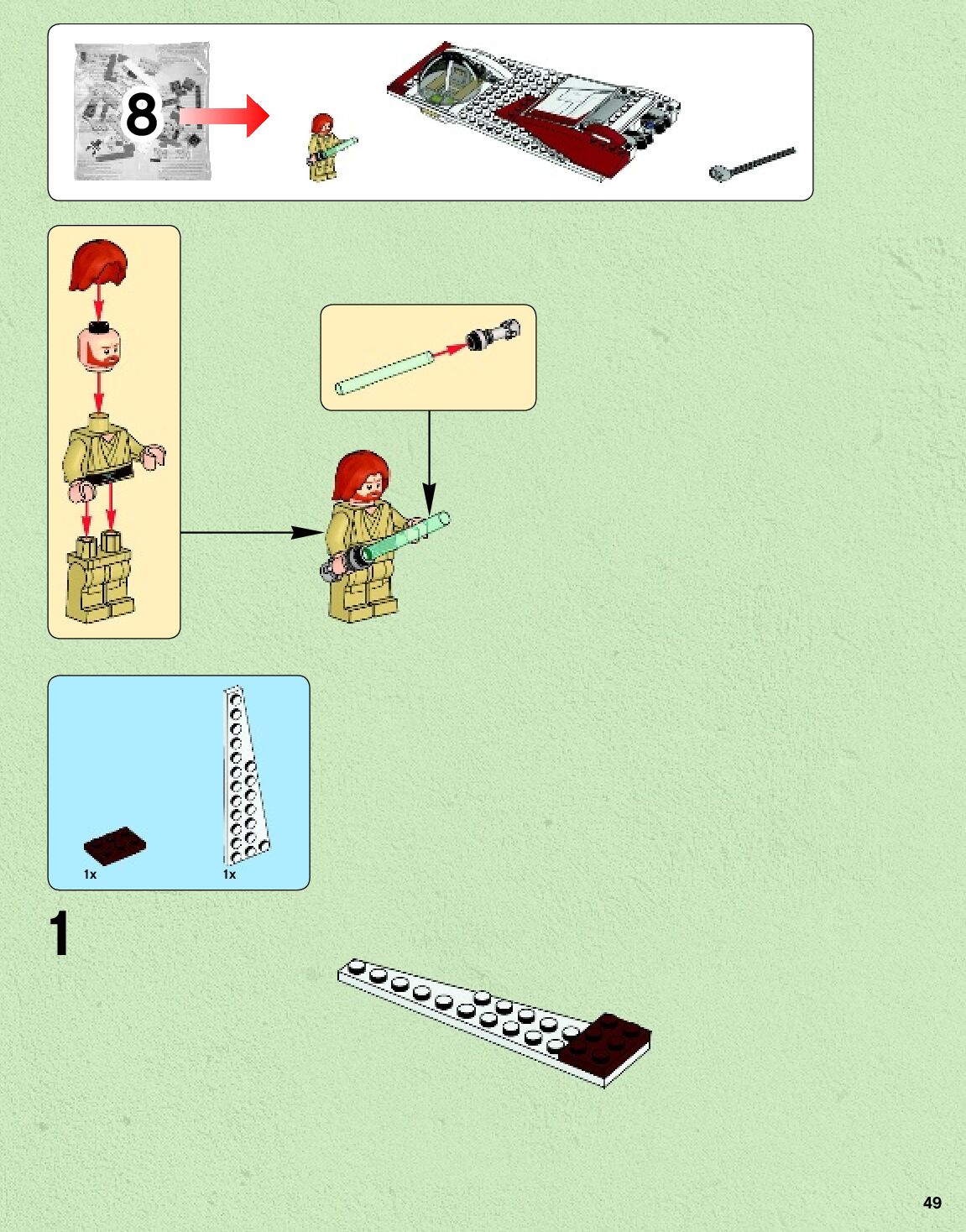 8

1x
1x

1

49