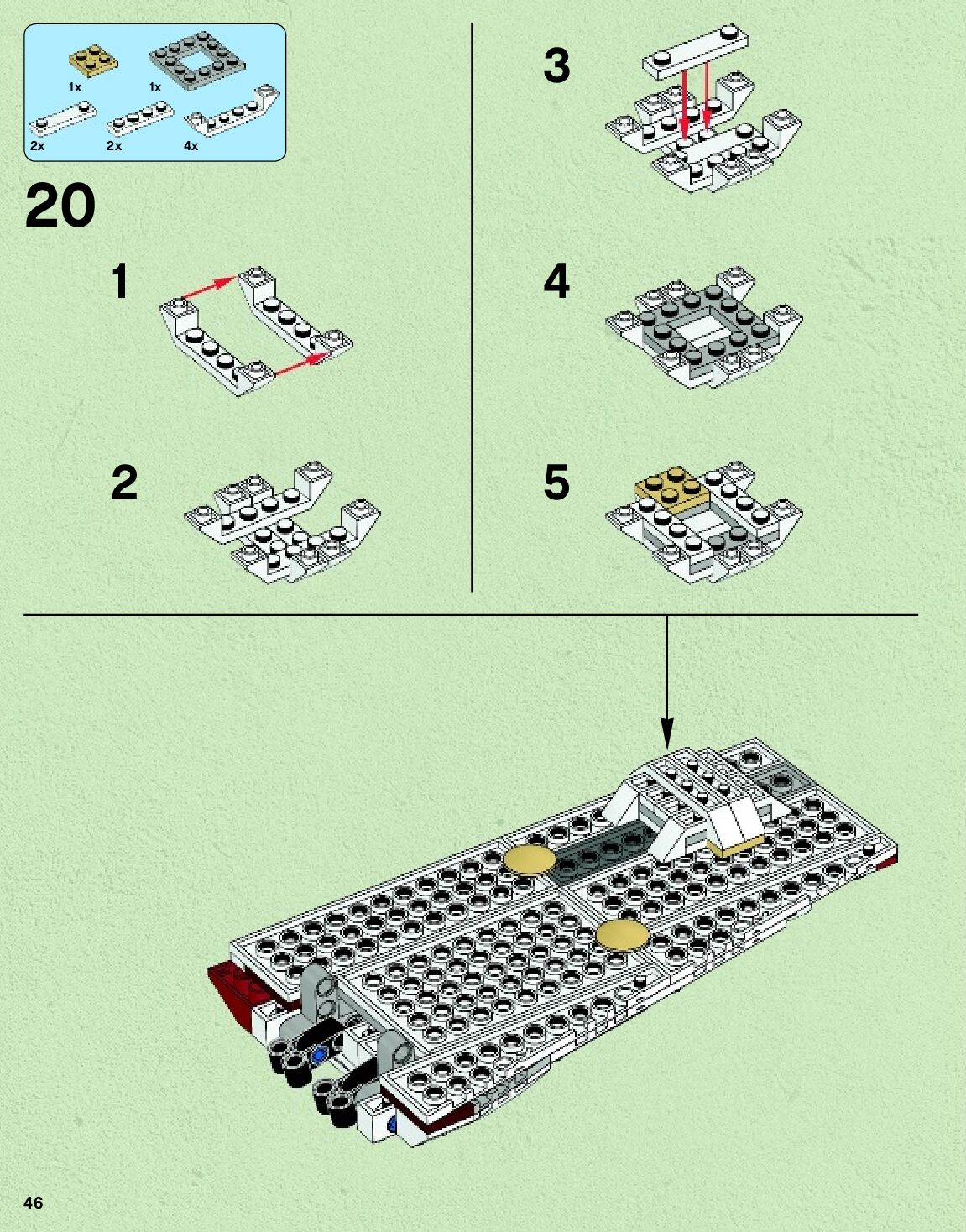 1x 1x
2x 2x 4x

20

1

2

3

4

5

46