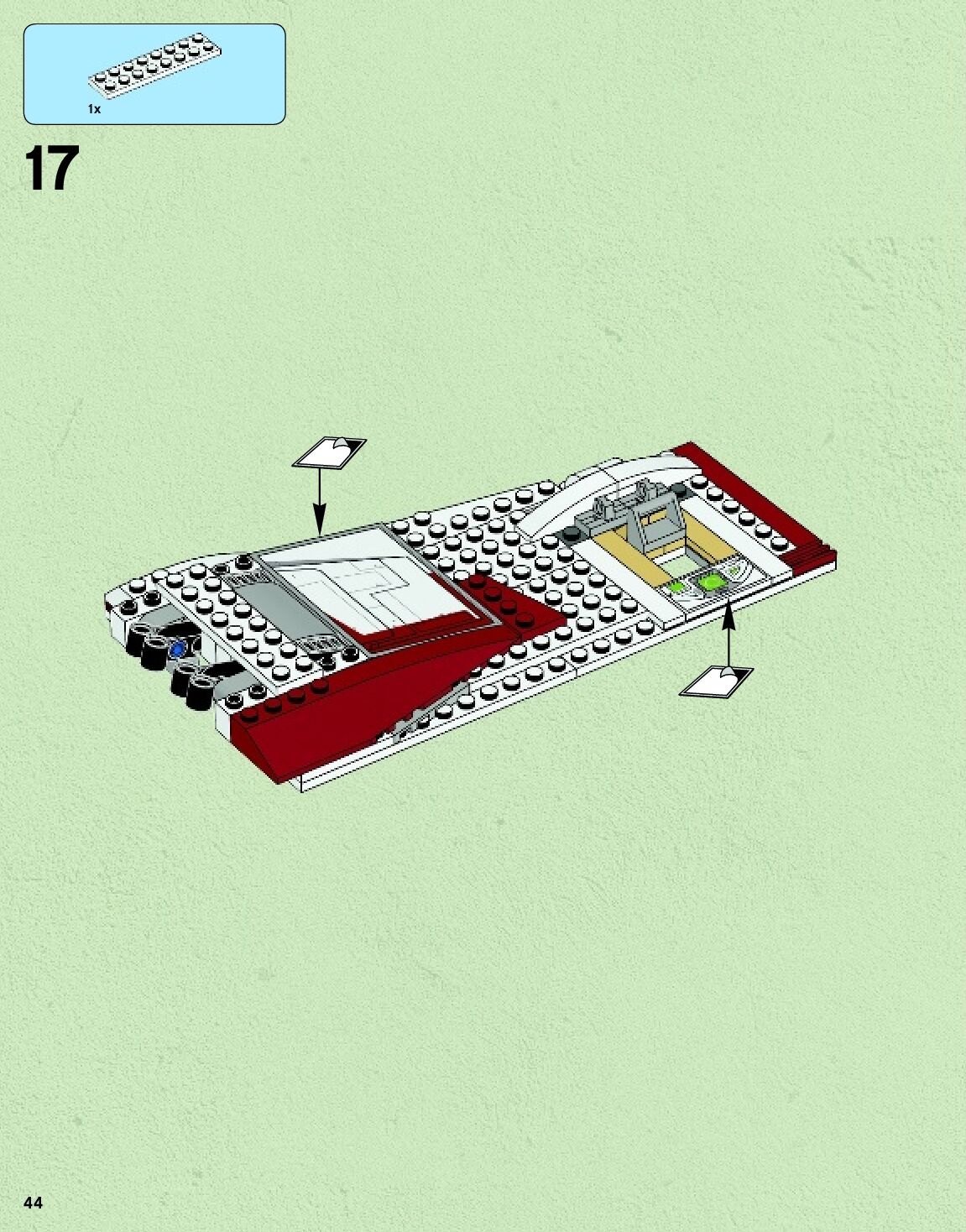 1x

17

44