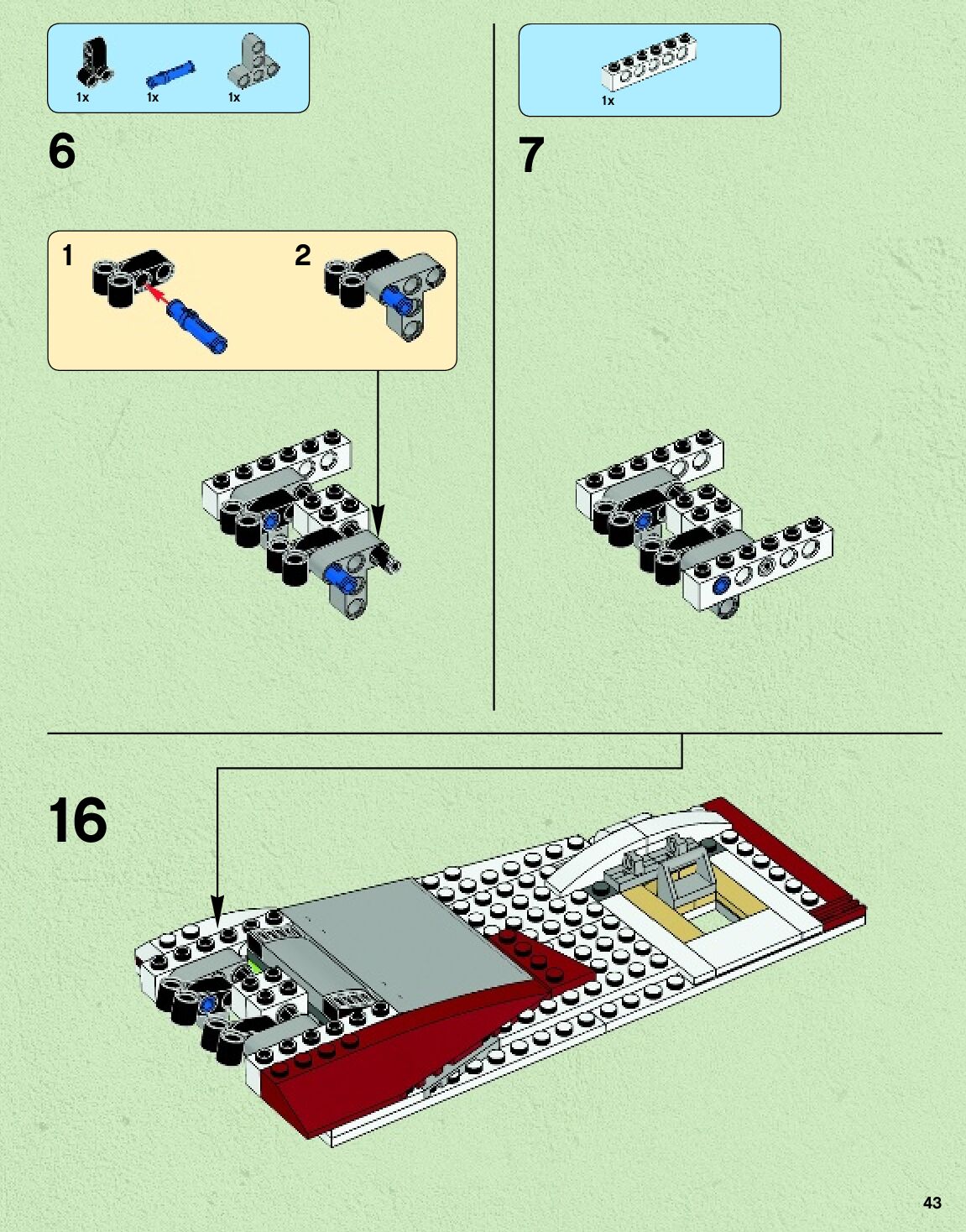 1x 1x 1x

6

1

2

1x

7

16

43