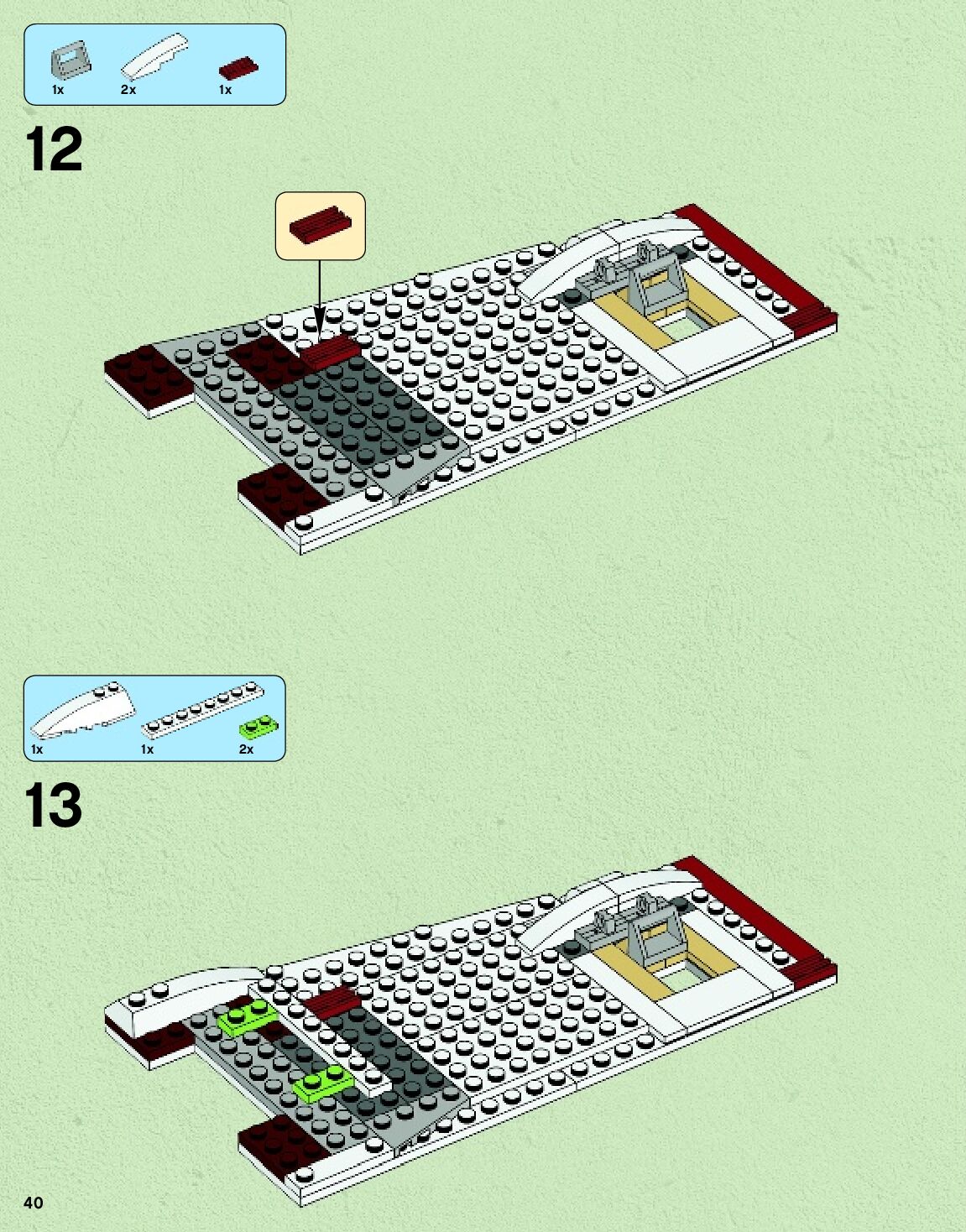 1x 2x 1x

12

1x 1x 2x

13

40