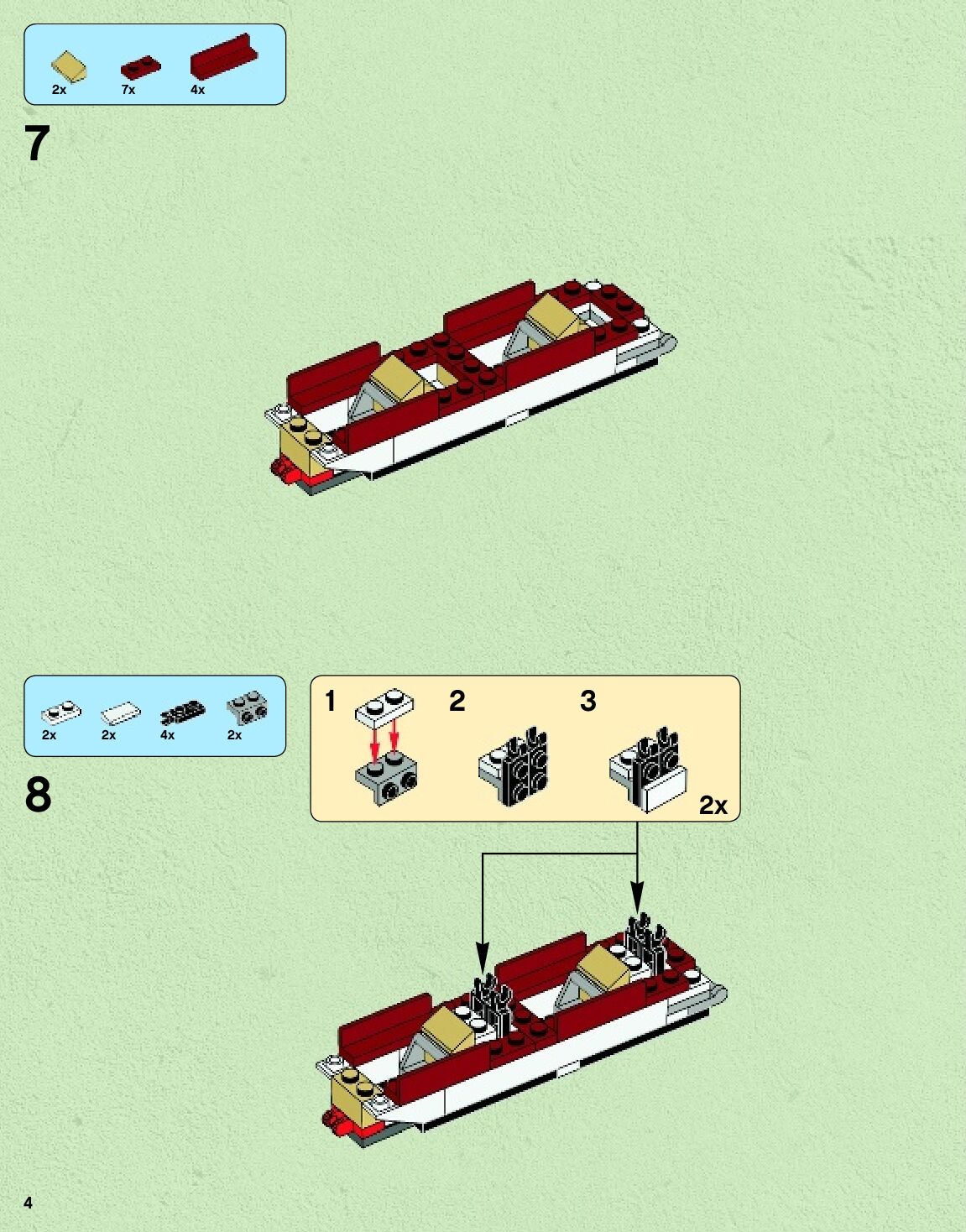 2x 7x 4x

7

2x 2x 4x 2x

8

1 2 3

2x

4