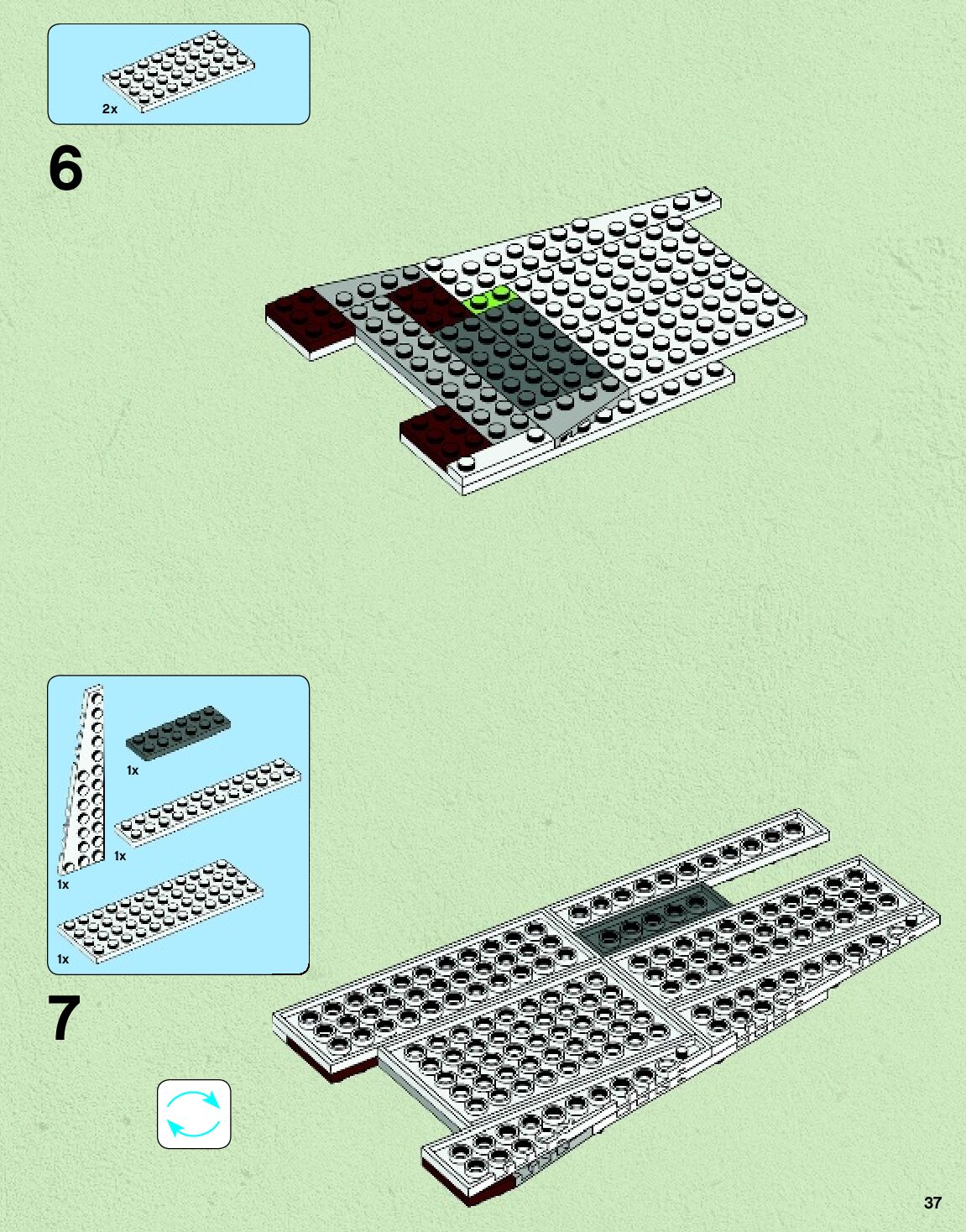 2x

6

1x

1x

1x

1x

7

37