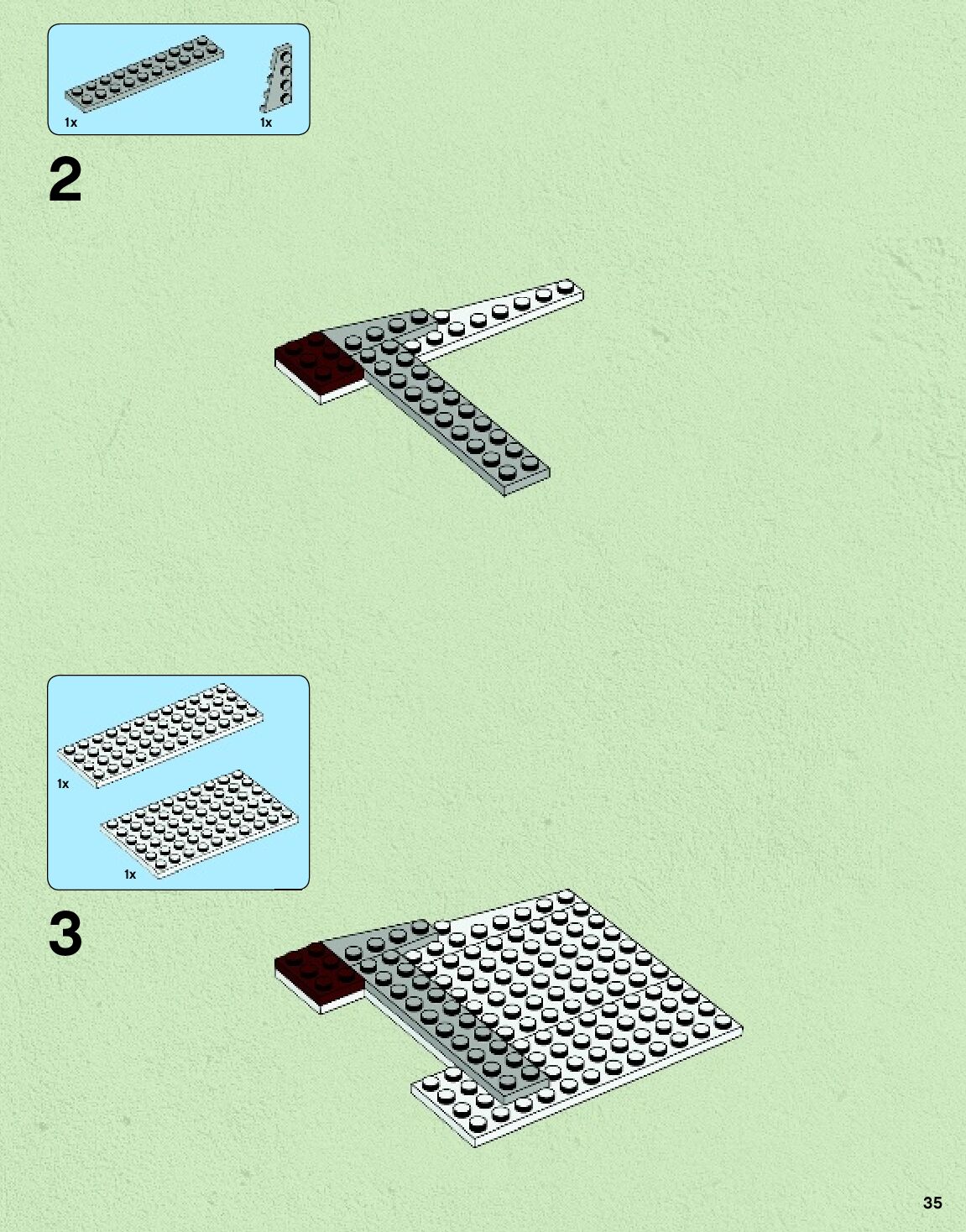 1x
1x

2

1x
1x

3

35