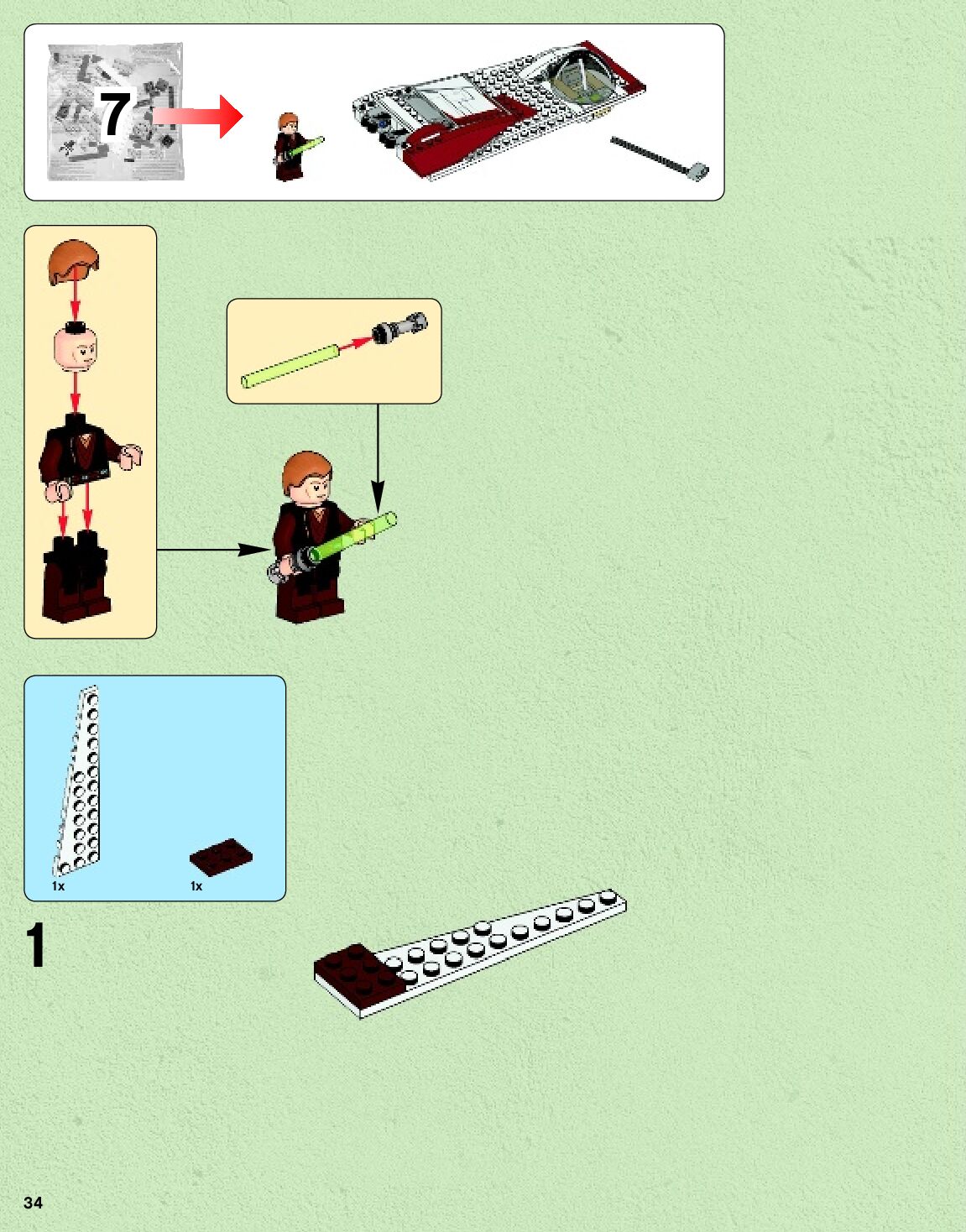 7

1x

1x

1

34