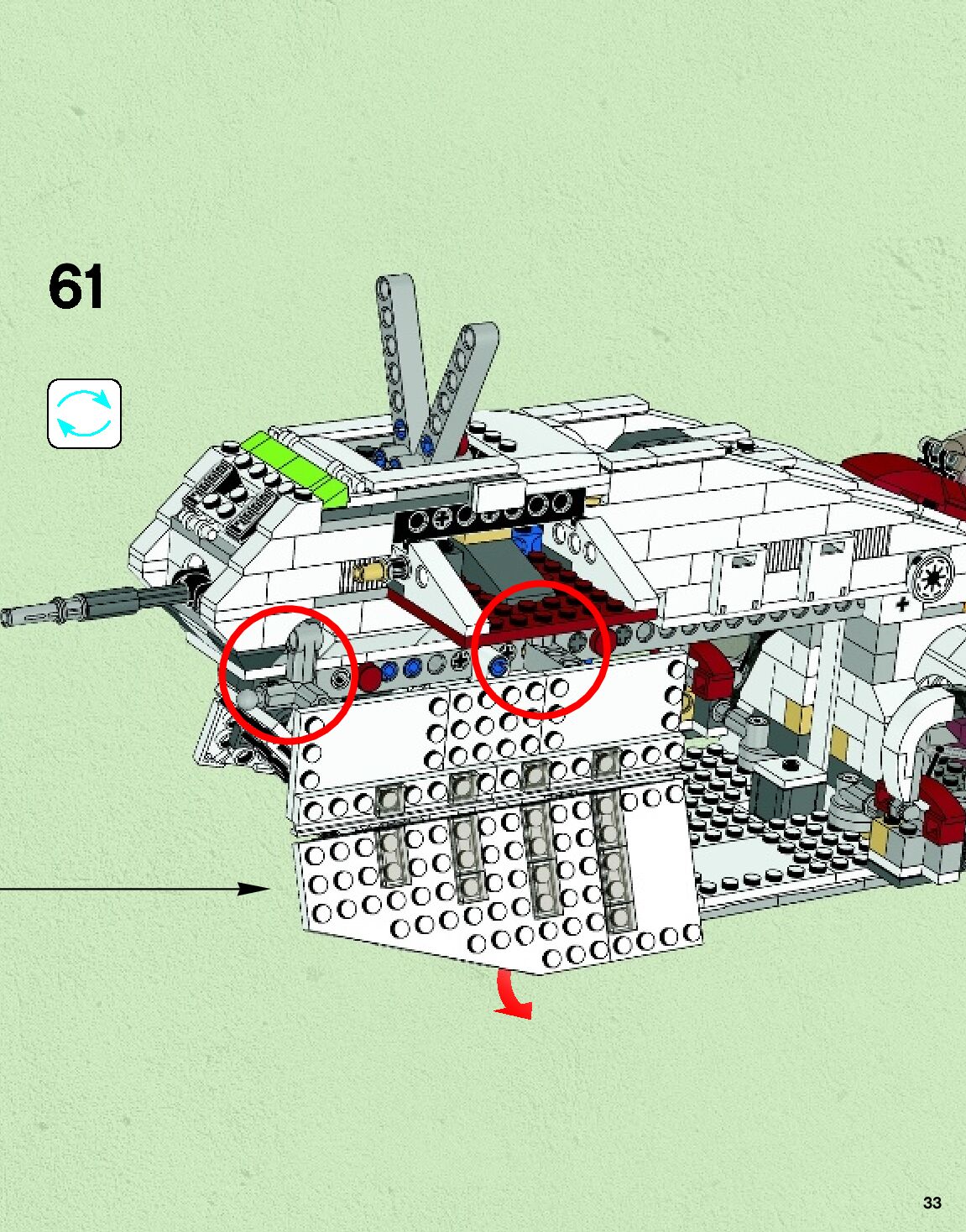 61

33