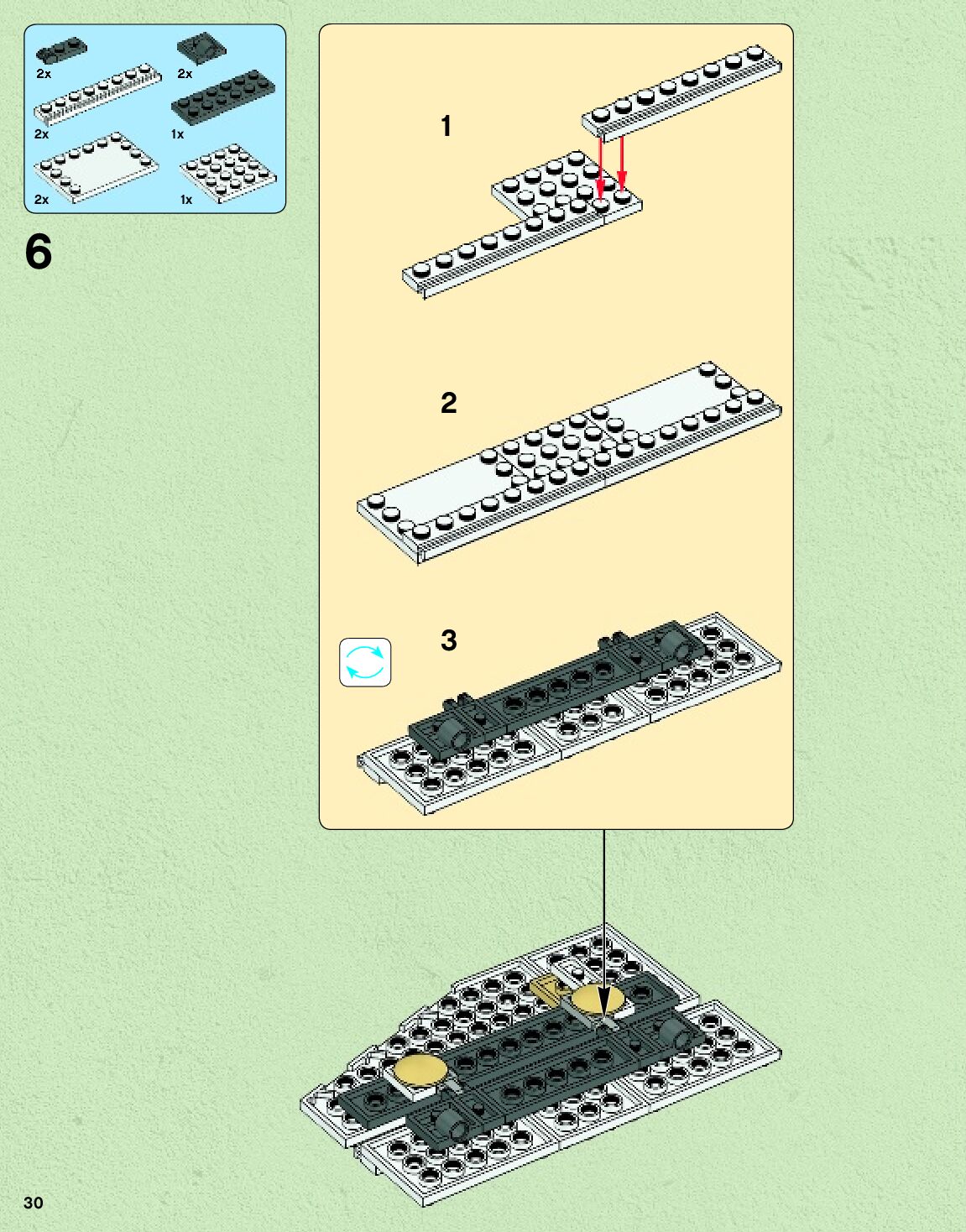 2x
2x
2x
1x
2x
1x

6

1

2

3

30