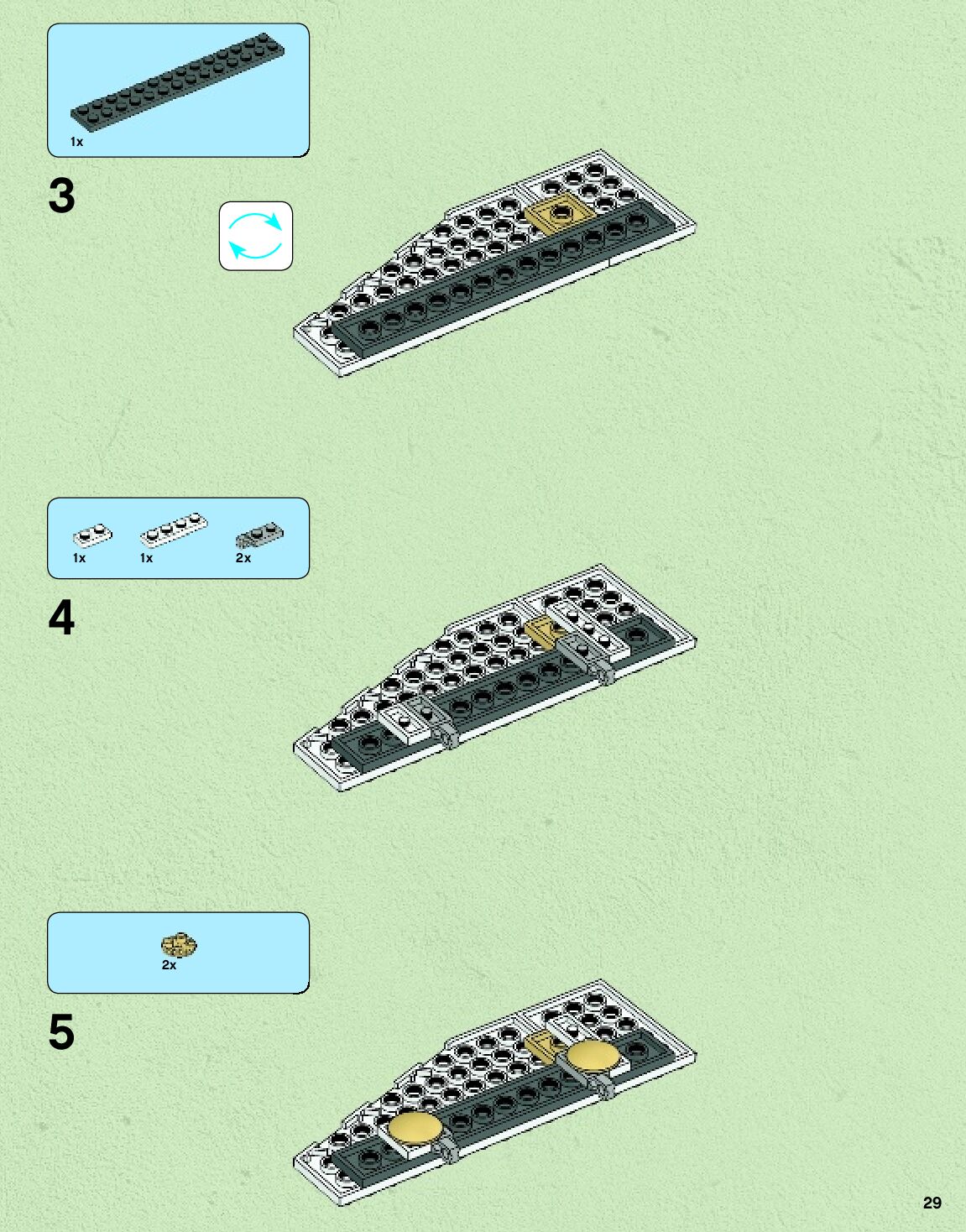 1x

3

1x 1x 2x

4

2x

5

29