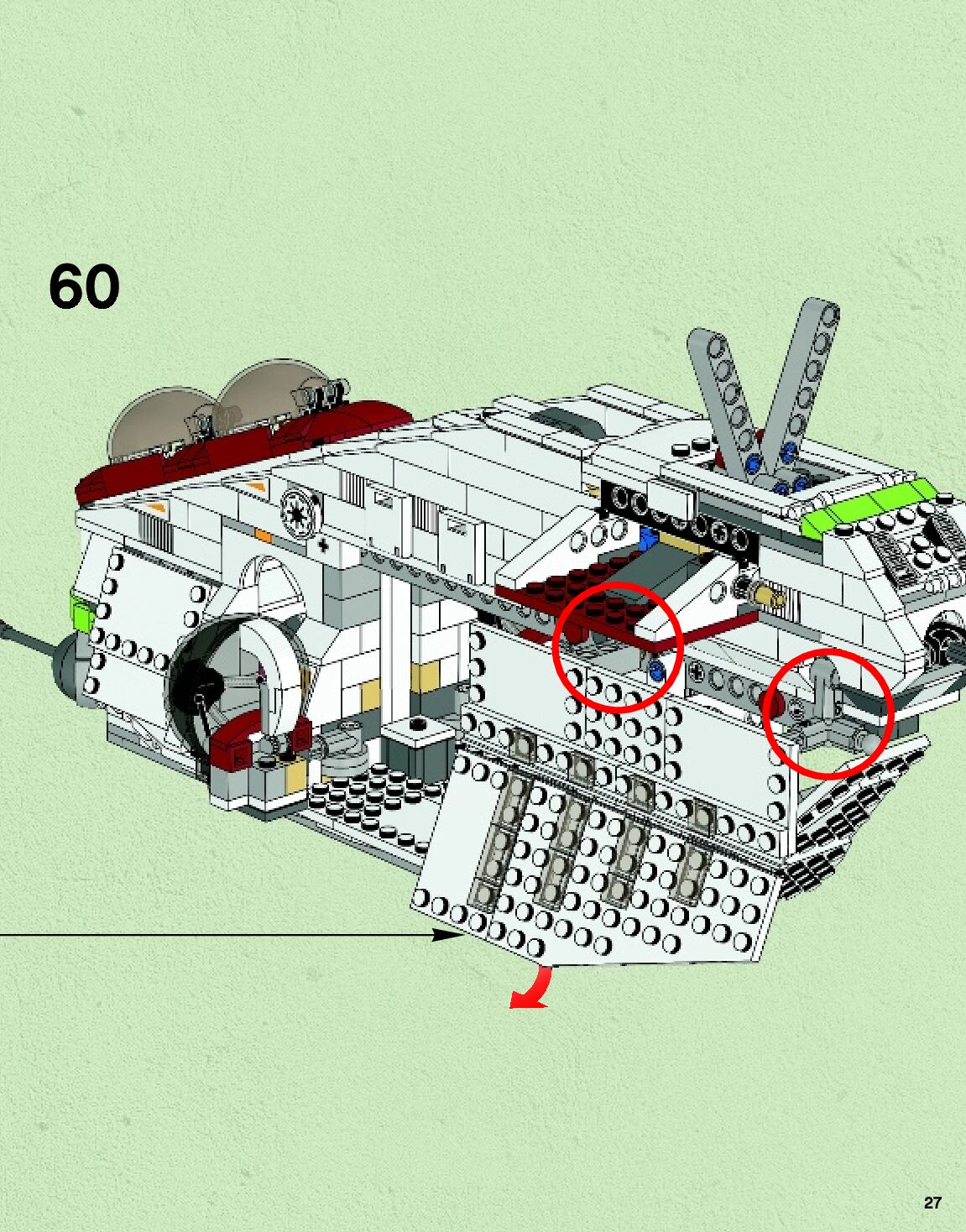 60

27