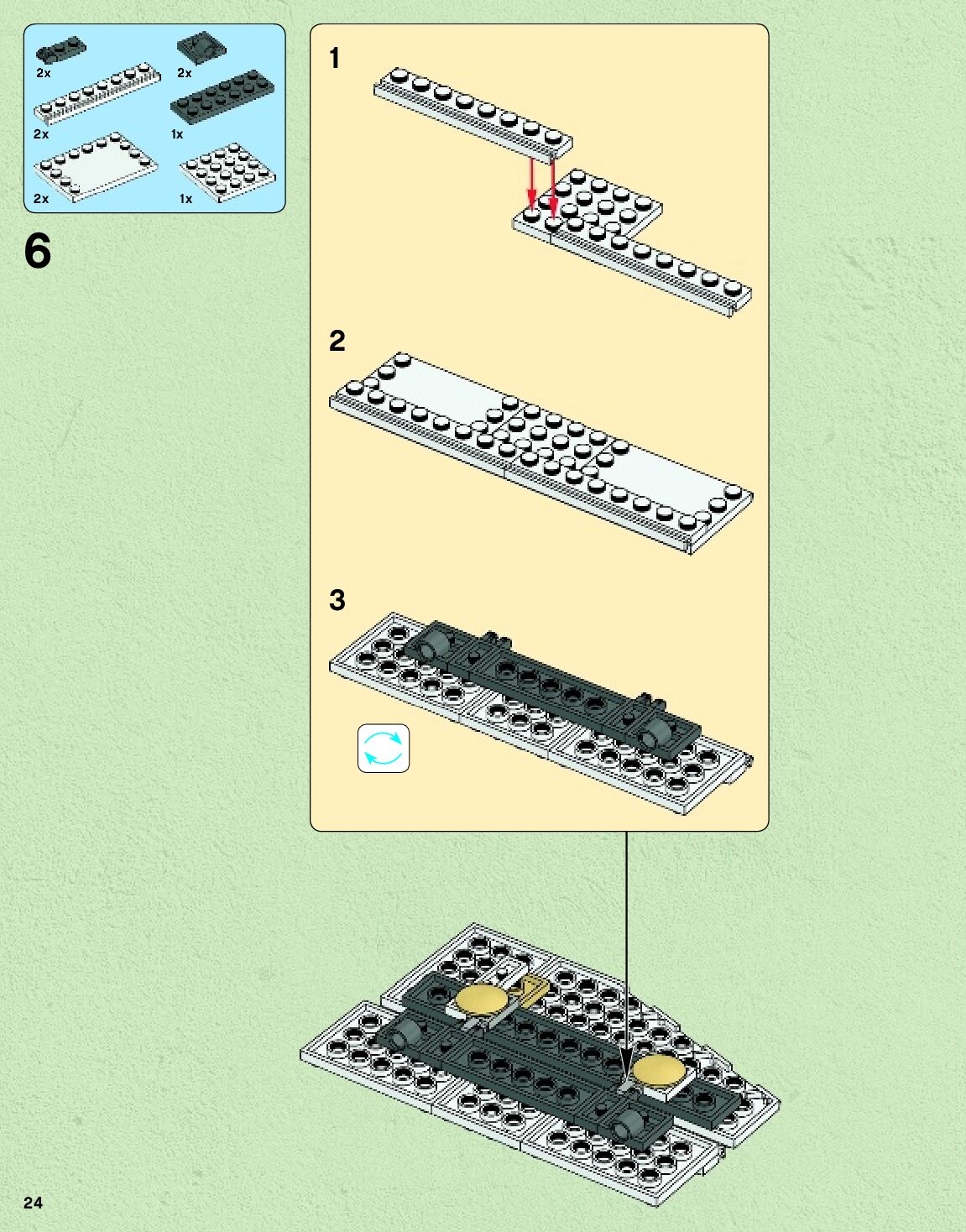 2x
2x
2x
1x
2x
1x

6

1

2

3

24