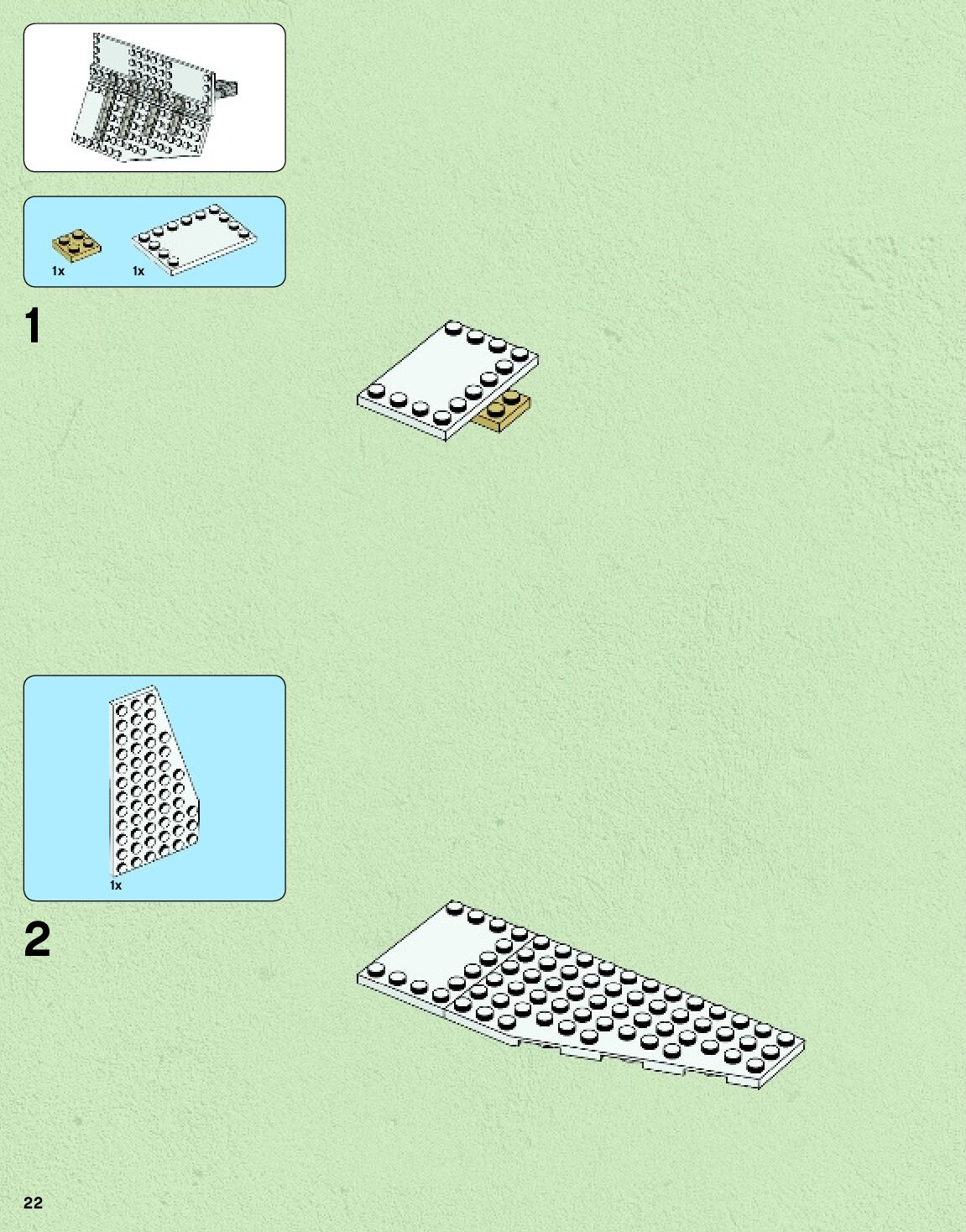 1x
1x

1

1x

2

22