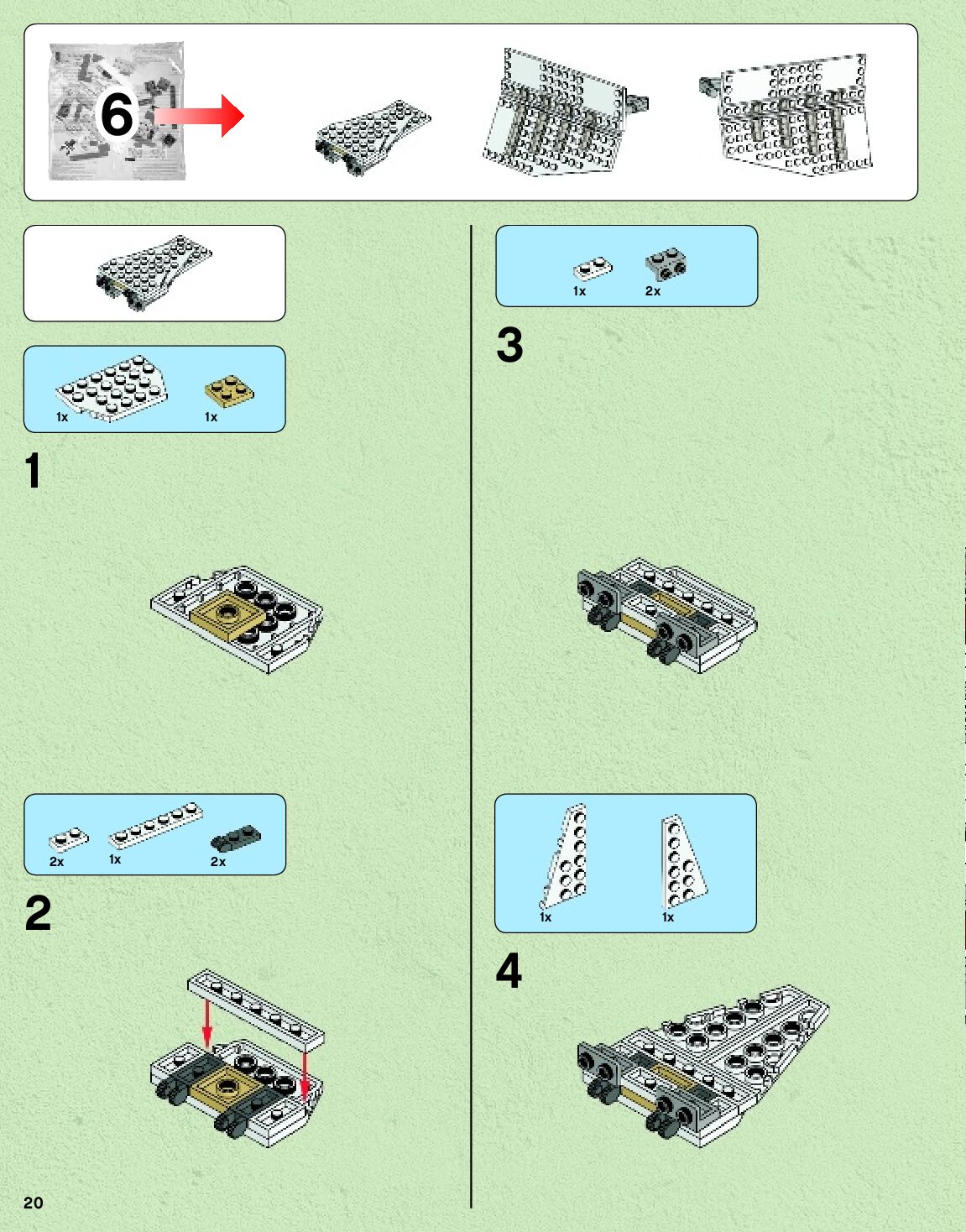 6

1x 1x

1

2x 1x 2x

2

1x 2x

3

1x 1x

4

20