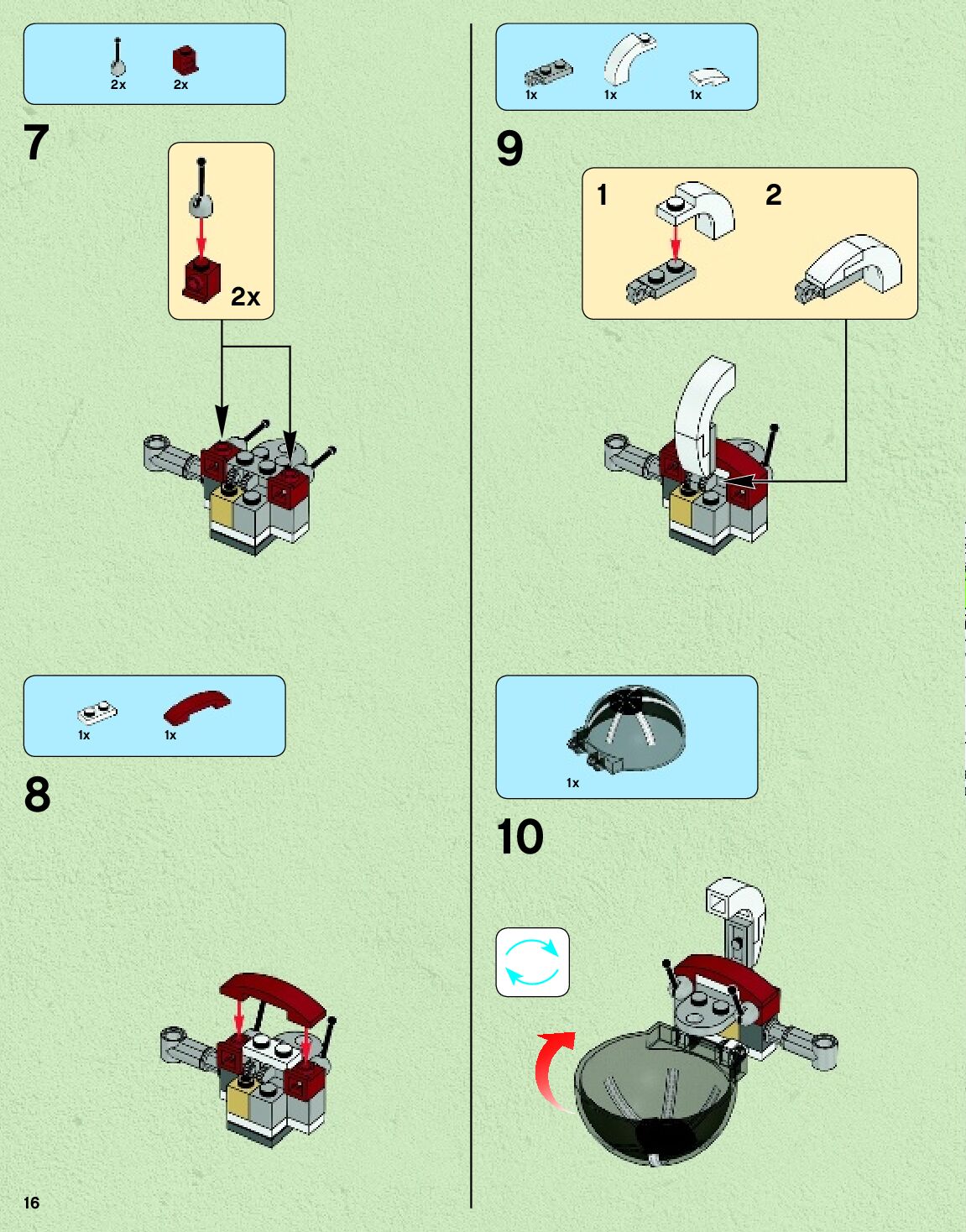 2x 2x

7

2x

1x 1x

8

1x 1x 1x

9

1 2

1x

10

16