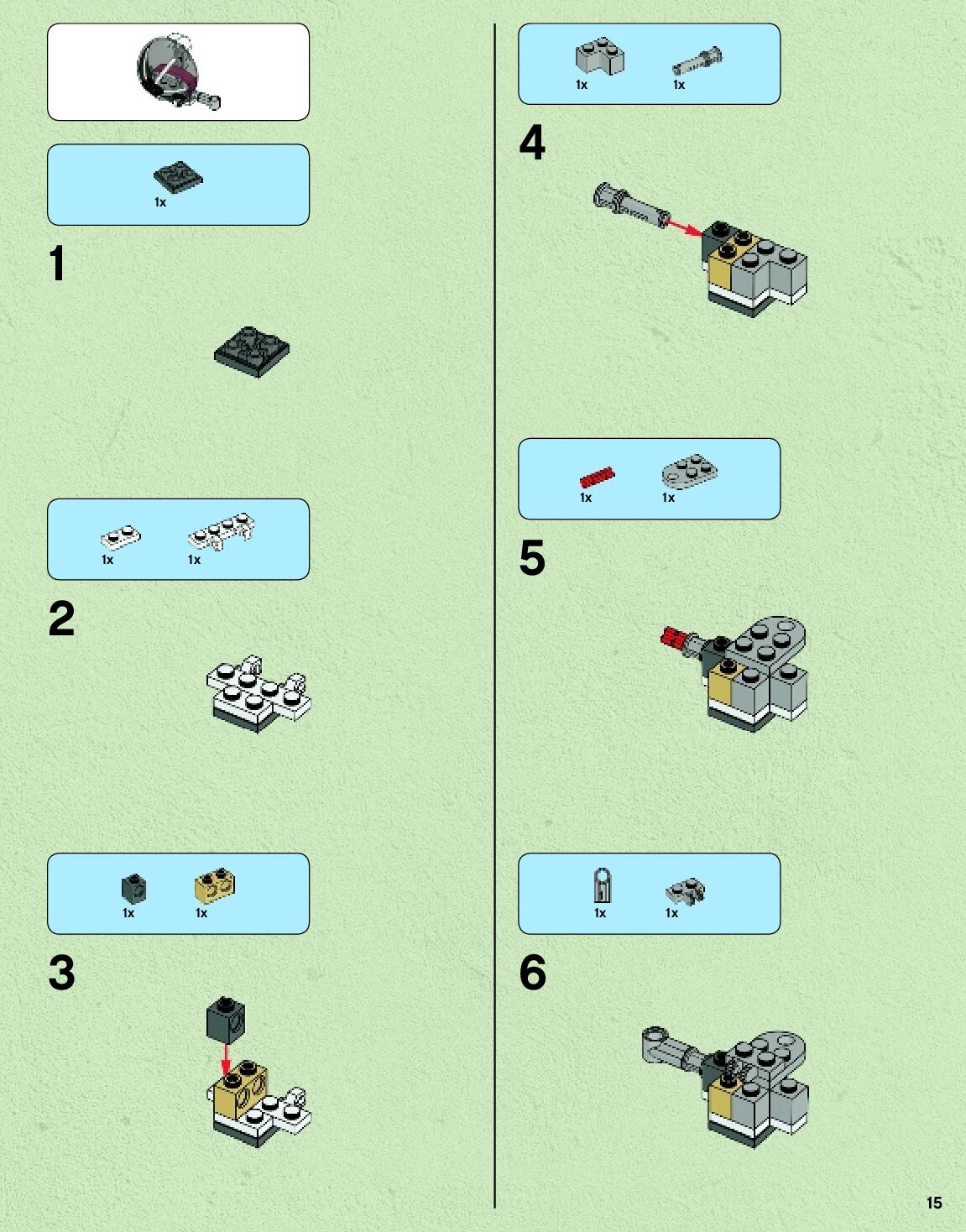 1x

1

1x 1x

2

1x 1x

3

1x 1x

4

1x 1x

5

1x 1x

6

15